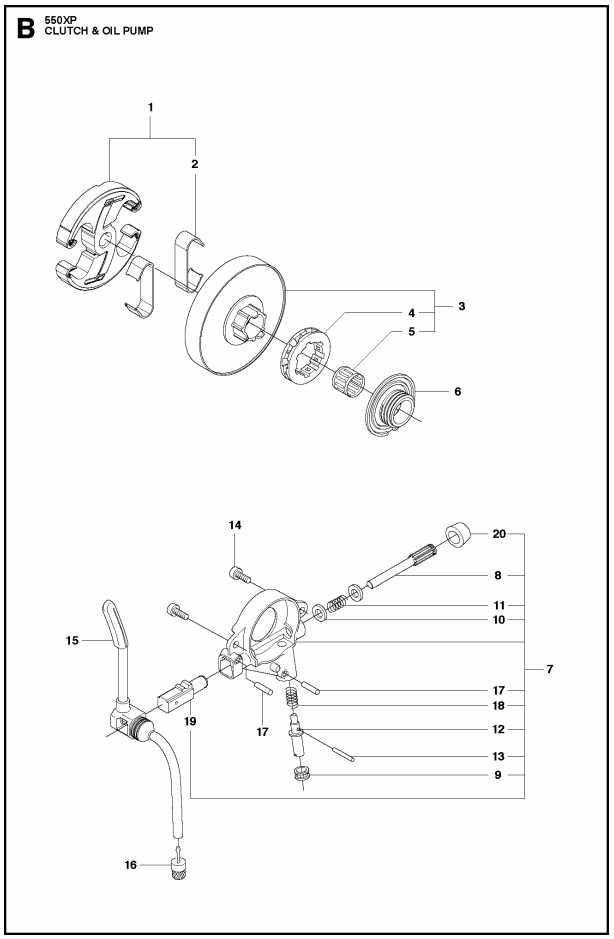 B 550XP
CLUTCH & OIL PUMP

1
2
3
4
5
6
14
20
8
11
10
15
7
17
18
19
17
12
13
9
16