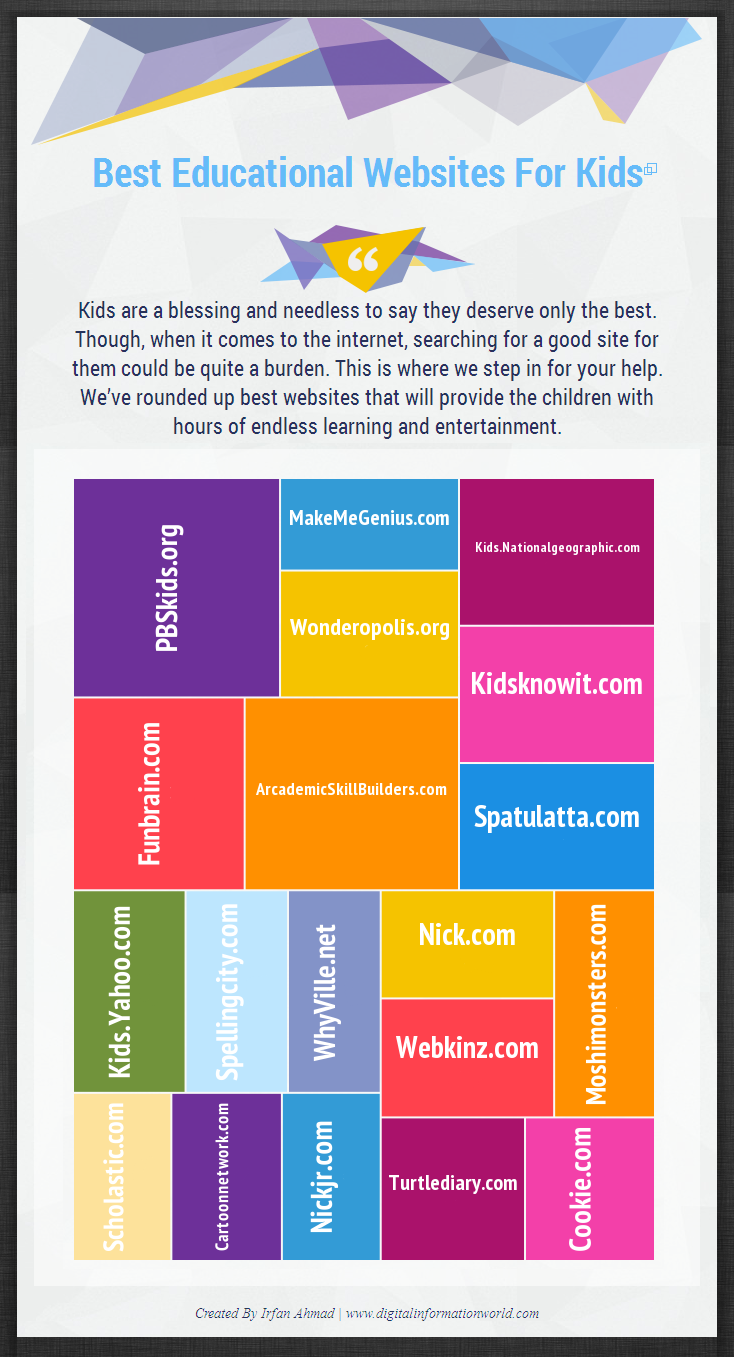 Best Educational Websites For Kids

Kids are a blessing and needless to say they deserve only the best. Though, when it comes to the internet, searching for a good site for them could be quite a burden. This is where we step in for your help. We've rounded up best websites that will provide the children with hours of endless learning and entertainment.

PBSkids.org
MakeMeGenius.com
Wonderopolis.org
Kids.Nationalgeographic.com
Kidsknowit.com
Funbrain.com
ArcademicSkillBuilders.com
Spatulatta.com
Kids.Yahoo.com
Spellingcity.com
WhyVille.net
Nick.com
Webkinz.com
Moshimonsters.com
Scholastic.com
Cartoonnetwork.com
Nickjr.com
Turtlediary.com
Cookie.com

Created By Irfan Ahmad | www.digitalinformationworld.com