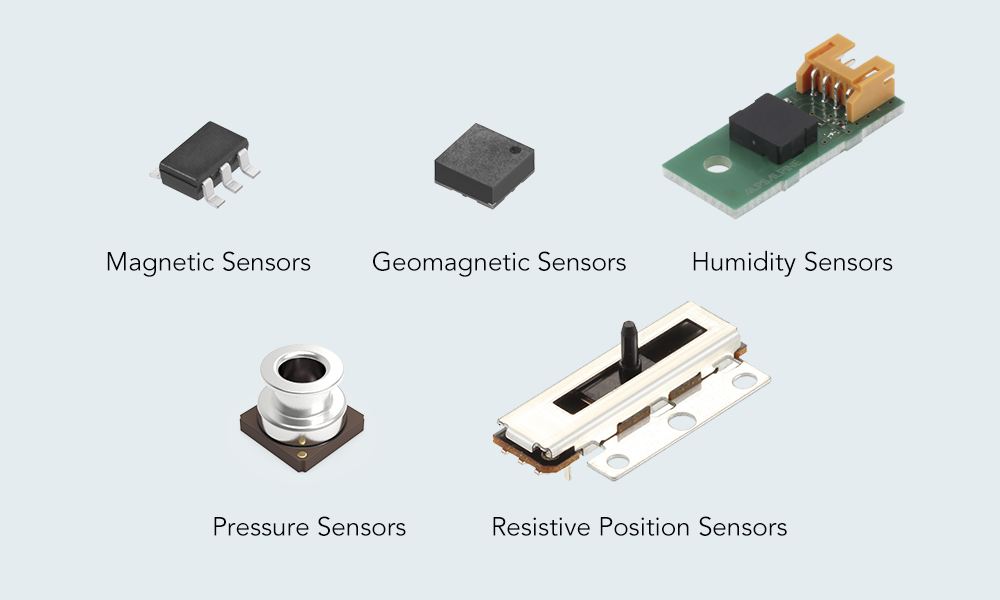 Magnetic Sensors

Geomagnetic Sensors

Humidity Sensors

Pressure Sensors

Resistive Position Sensors