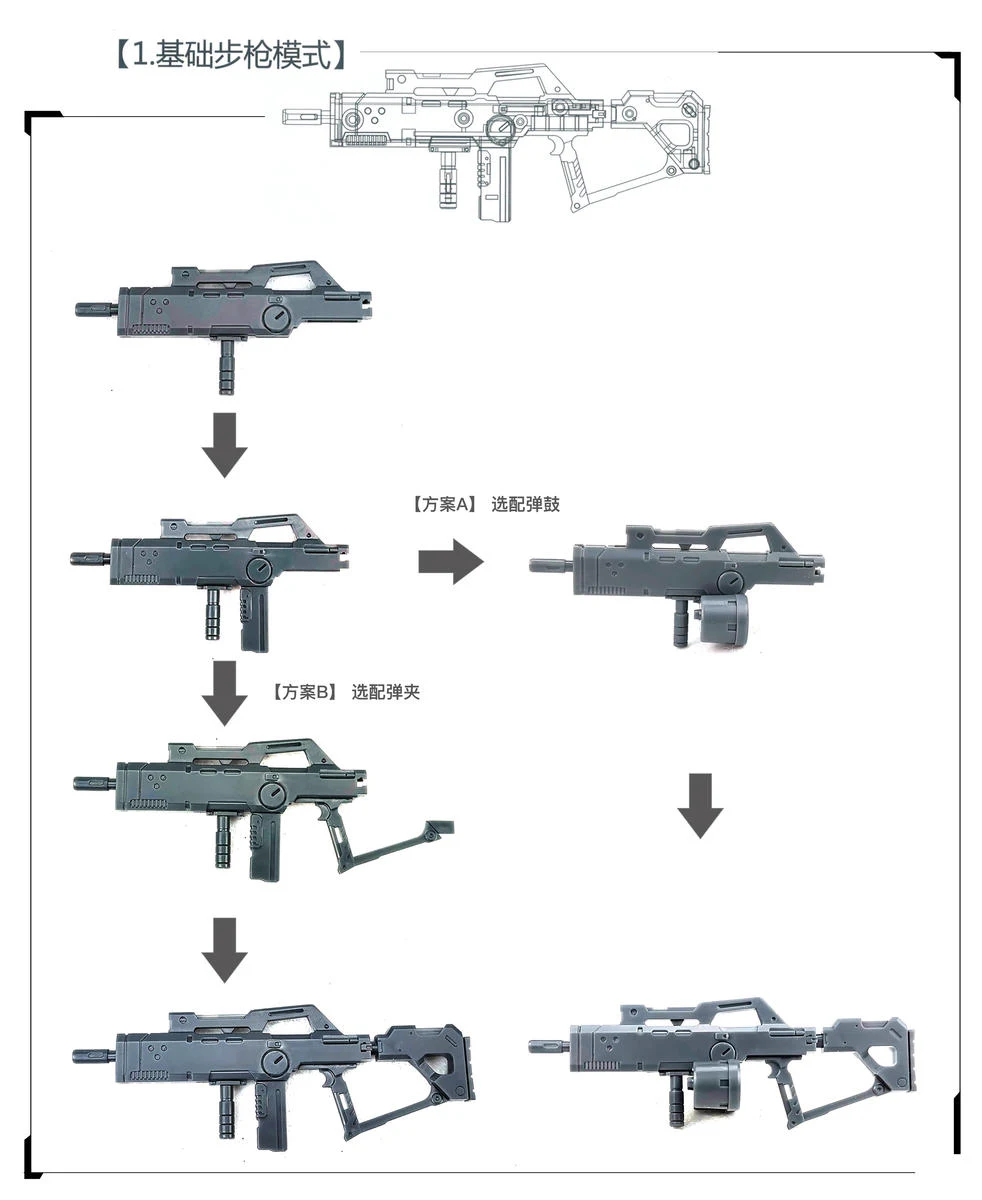 【1.基础步枪模式】

【方案A】 选配弹鼓

【方案B】 选配弹夹