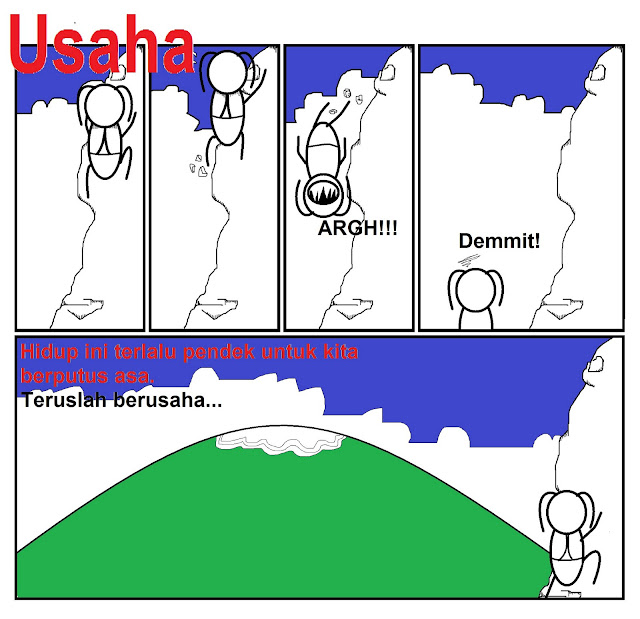 Usaha

ARGH!!!

Demmit!

Hidup ini terlalu pendek untuk kita berputus asa.
Teruslah berusaha...