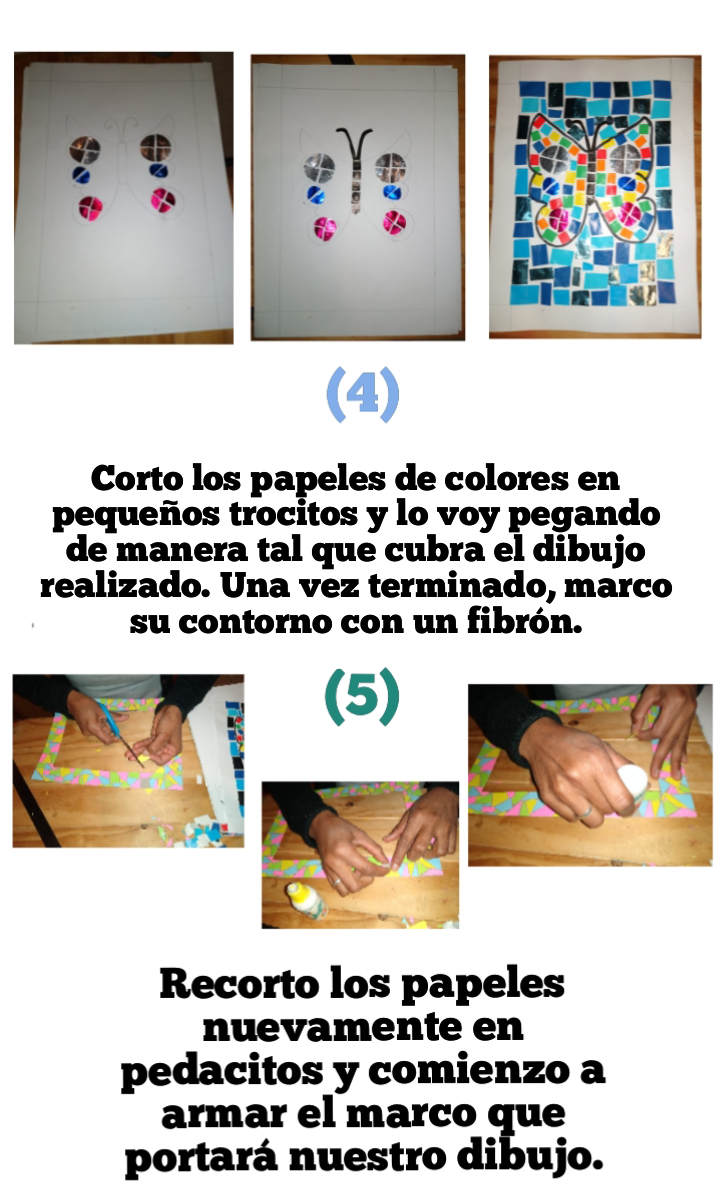 (4)

Corto los papeles de colores en pequeños trocitos y lo voy pegando de manera tal que cubra el dibujo realizado. Una vez terminado, marco su contorno con un fibrón.

(5)

Recorto los papeles nuevamente en pedacitos y comienzo a armar el marco que portará nuestro dibujo.