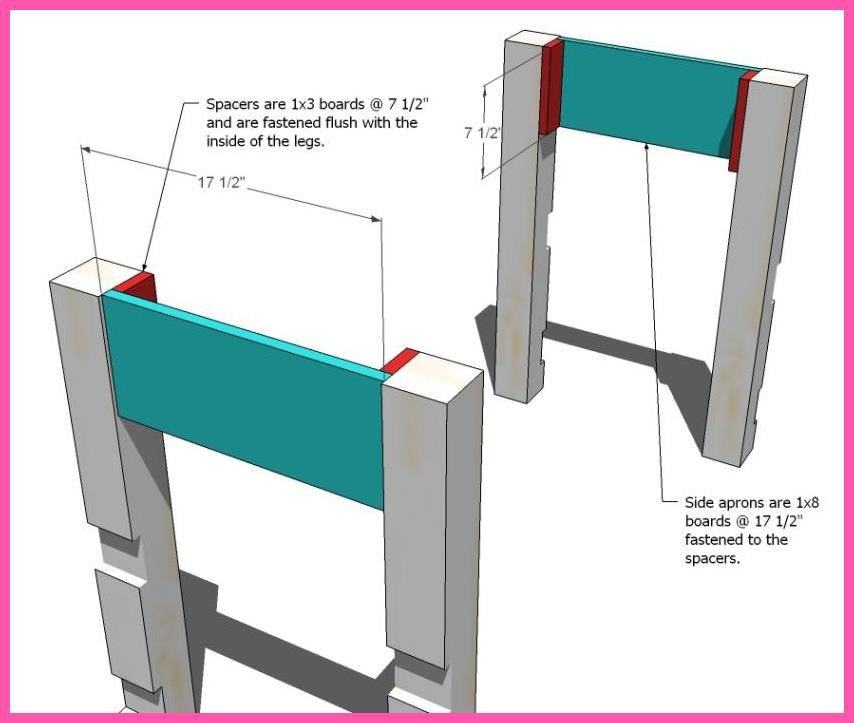 Spacers are 1x3 boards @ 7 1/2" and are fastened flush with the inside of the legs.

17 1/2"

7 1/2"

Side aprons are 1x8 boards @ 17 1/2" fastened to the spacers.