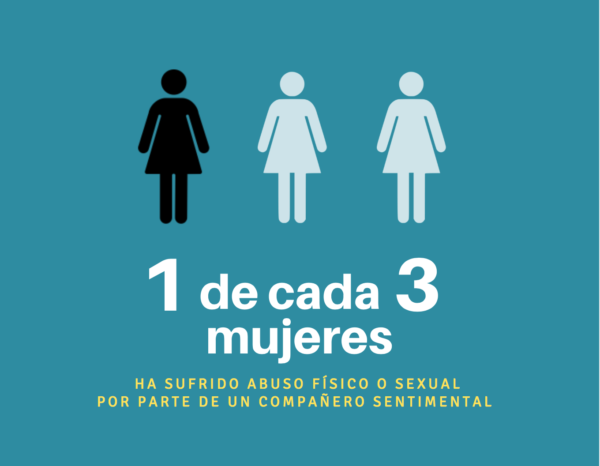 1 de cada 3 mujeres

HA SUFRIDO ABUSO FÍSICO O SEXUAL POR PARTE DE UN COMPAÑERO SENTIMENTAL