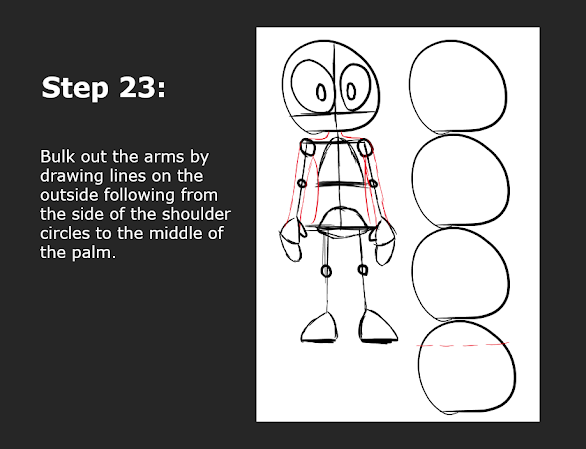 Step 23:

Bulk out the arms by drawing lines on the outside following from the side of the shoulder circles to the middle of the palm.