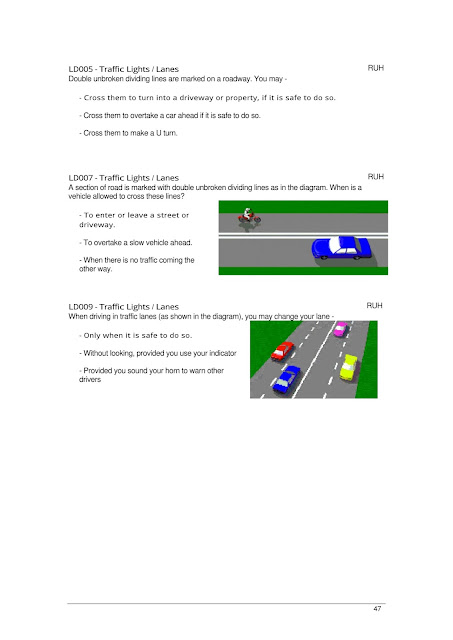 LD005 - Traffic Lights / Lanes RUH
Double unbroken dividing lines are marked on a roadway. You may -

- Cross them to turn into a driveway or property, if it is safe to do so.

- Cross them to overtake a car ahead if it is safe to do so.

- Cross them to make a U turn.

LD007 - Traffic Lights / Lanes RUH
A section of road is marked with double unbroken dividing lines as in the diagram. When is a vehicle allowed to cross these lines?

- To enter or leave a street or driveway.

- To overtake a slow vehicle ahead.

- When there is no traffic coming the other way.

LD009 - Traffic Lights / Lanes RUH
When driving in traffic lanes (as shown in the diagram), you may change your lane -

- Only when it is safe to do so.

- Without looking, provided you use your indicator

- Provided you sound your horn to warn other drivers

47