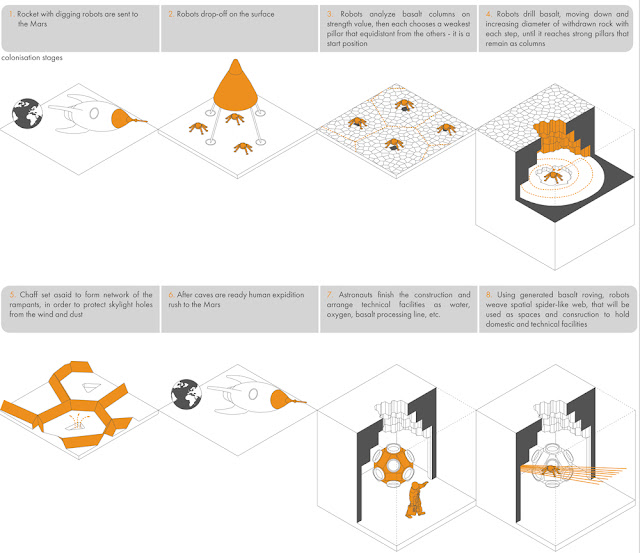 1. Rocket with digging robots are sent to the Mars

2. Robots drop-off on the surface

3. Robots analyze basalt columns on strength value, then each chooses a weakest pillar that equidistant from the others - it is a start position

4. Robots drill basalt, moving down and increasing diameter of withdrawn rock with each step, until it reaches strong pillars that remain as columns

colonisation stages

5. Chaff set asaid to form network of the rampants, in order to protect skylight holes from the wind and dust

6. After caves are ready human expidition rush to the Mars

7. Astronauts finish the construction and arrange technical facilities as water, oxygen, basalt processing line, etc.

8. Using generated basalt roving, robots weave spatial spider-like web, that will be used as spaces and consruction to hold domestic and technical facilities