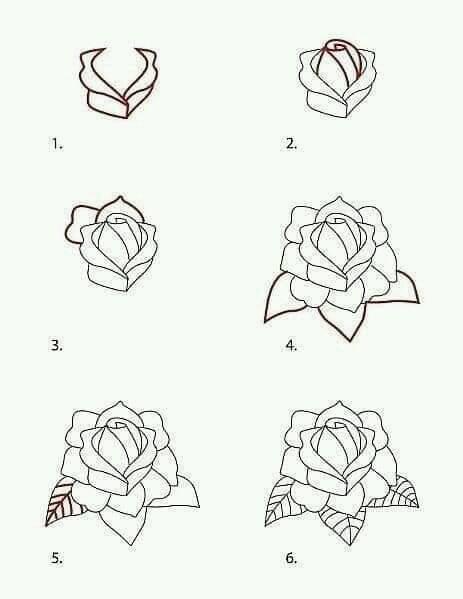 1.

2.

3.

4.

5.

6.