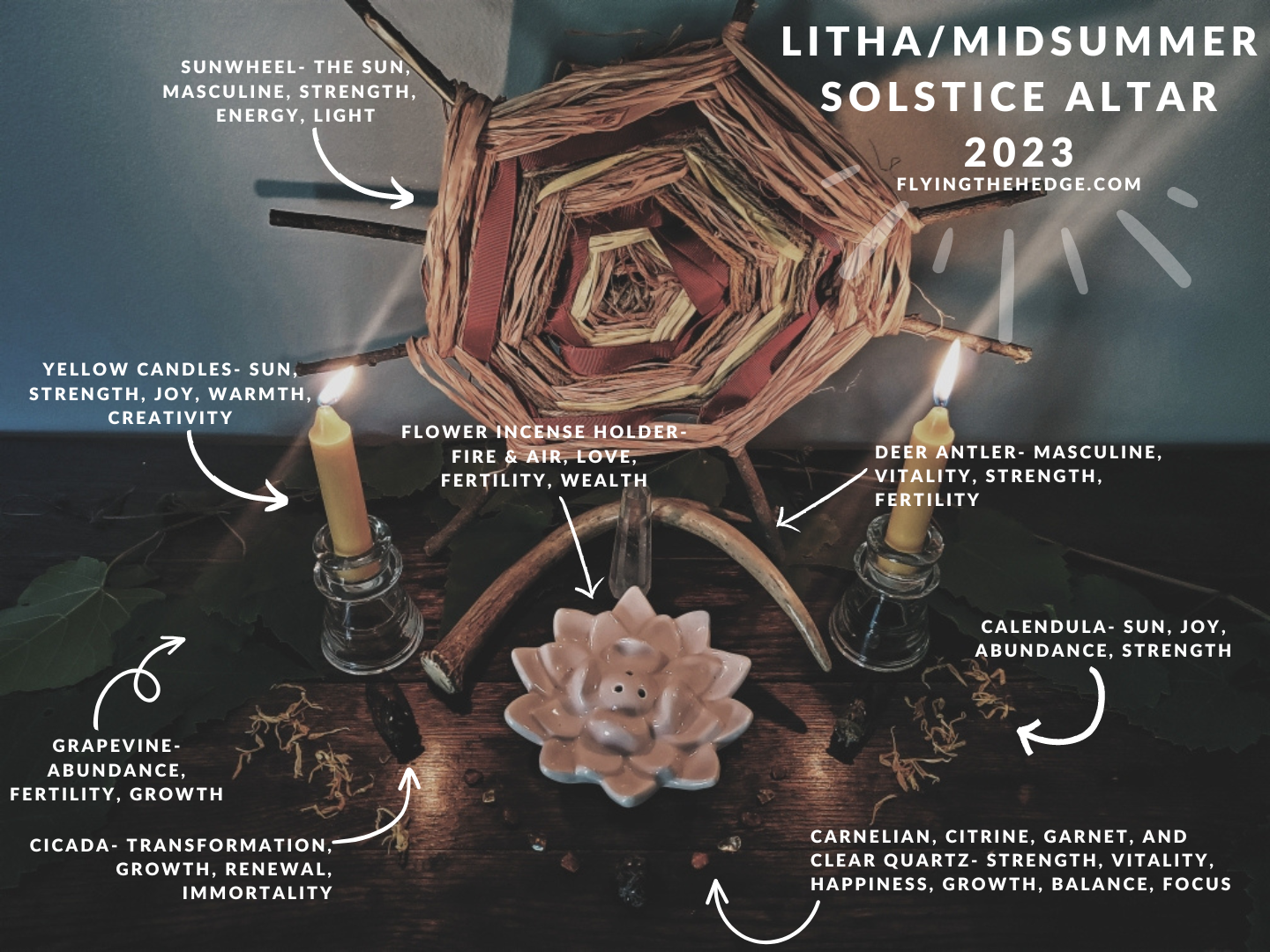 LITHA/MIDSUMMER SOLSTICE ALTAR 2023
FLYINGTHEHEDGE.COM

SUNWHEEL- THE SUN, MASCULINE, STRENGTH, ENERGY, LIGHT

YELLOW CANDLES- SUN, STRENGTH, JOY, WARMTH, CREATIVITY

FLOWER INCENSE HOLDER- FIRE & AIR, LOVE, FERTILITY, WEALTH

DEER ANTLER- MASCULINE, VITALITY, STRENGTH, FERTILITY

CALENDULA- SUN, JOY, ABUNDANCE, STRENGTH

GRAPEVINE- ABUNDANCE, FERTILITY, GROWTH

CICADA- TRANSFORMATION, GROWTH, RENEWAL, IMMORTALITY

CARNELIAN, CITRINE, GARNET, AND CLEAR QUARTZ- STRENGTH, VITALITY, HAPPINESS, GROWTH, BALANCE, FOCUS