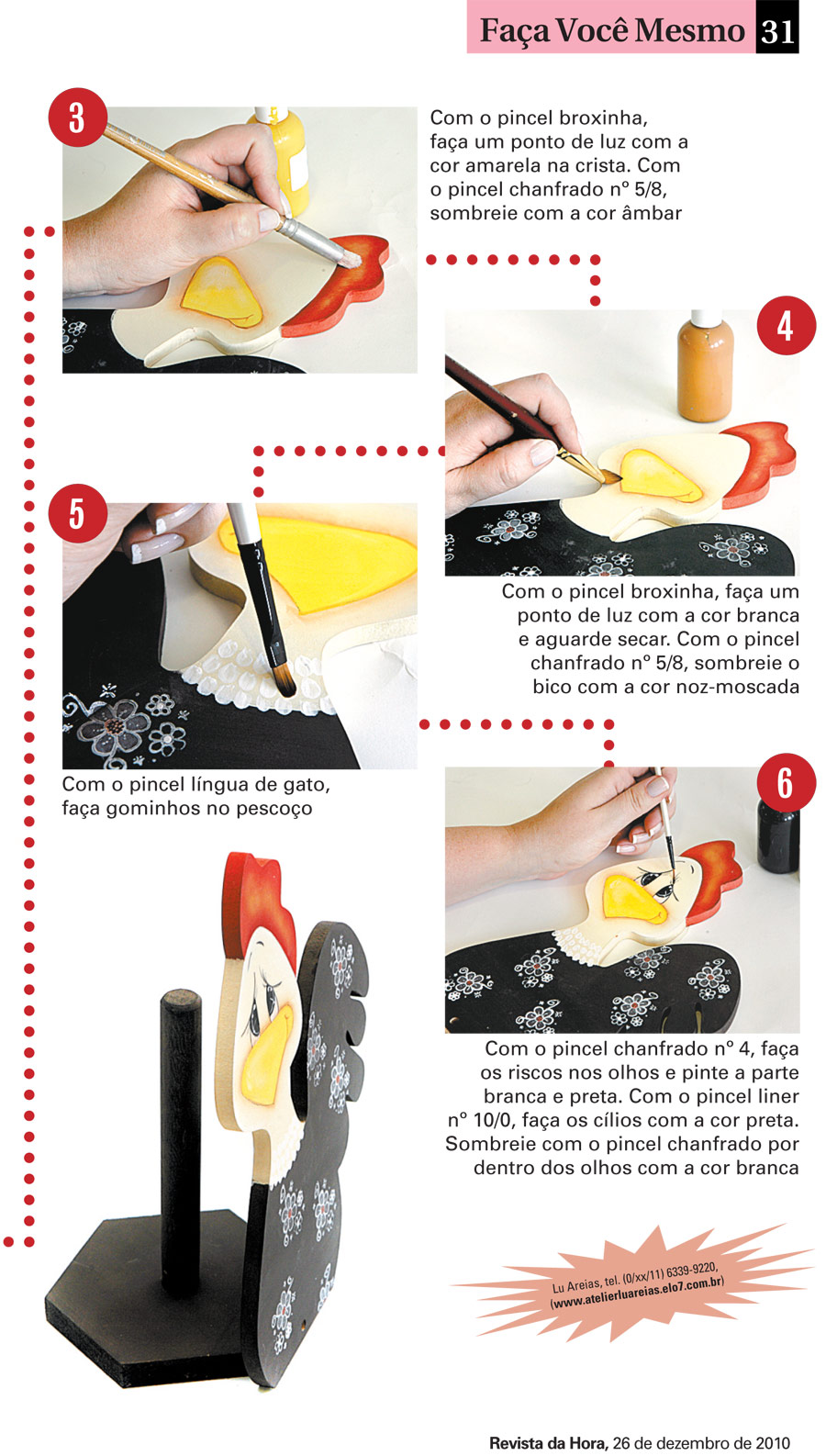 Faça Você Mesmo 31

3

Com o pincel broxinha, faça um ponto de luz com a cor amarela na crista. Com o pincel chanfrado nº 5/8, sombreie com a cor âmbar

4

Com o pincel broxinha, faça um ponto de luz com a cor branca e aguarde secar. Com o pincel chanfrado nº 5/8, sombreie o bico com a cor noz-moscada

5

Com o pincel língua de gato, faça gominhos no pescoço

6

Com o pincel chanfrado nº 4, faça os riscos nos olhos e pinte a parte branca e preta. Com o pincel liner nº 10/0, faça os cílios com a cor preta. Sombreie com o pincel chanfrado por dentro dos olhos com a cor branca

Lu Areias, tel. (0/xx/11) 6339-9220, (www.atelierluareias.elo7.com.br)

Revista da Hora, 26 de dezembro de 2010