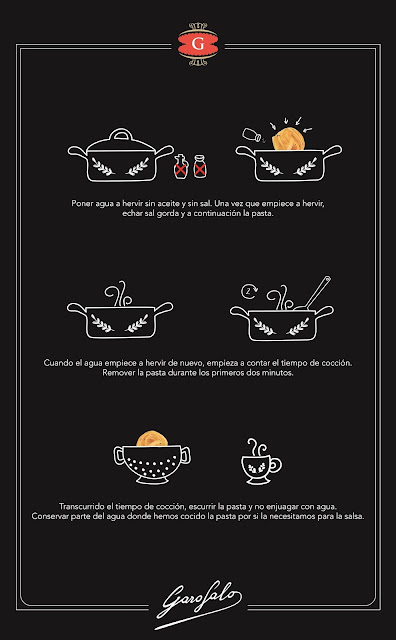 G

Poner agua a hervir sin aceite y sin sal. Una vez que empiece a hervir, echar sal gorda y a continuación la pasta.

2'

Cuando el agua empiece a hervir de nuevo, empieza a contar el tiempo de cocción. Remover la pasta durante los primeros dos minutos.

Transcurrido el tiempo de cocción, escurrir la pasta y no enjuagar con agua. Conservar parte del agua donde hemos cocido la pasta por si la necesitamos para la salsa.

Garofalo