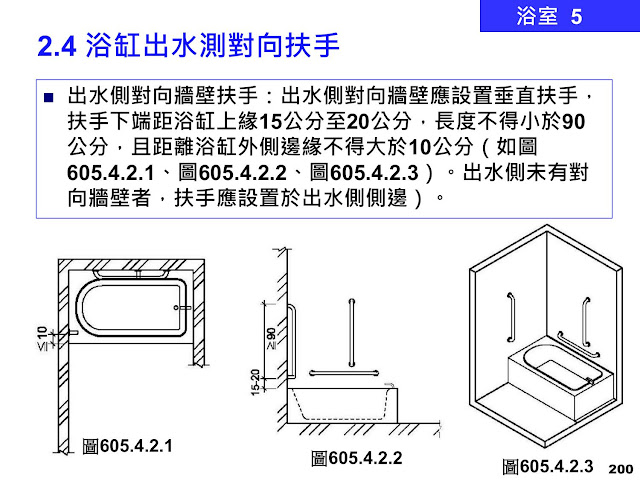 浴室 5

2.4 浴缸出水測對向扶手

■ 出水側對向牆壁扶手：出水側對向牆壁應設置垂直扶手，扶手下端距浴缸上緣15公分至20公分，長度不得小於90公分，且距離浴缸外側邊緣不得大於10公分（如圖605.4.2.1、圖605.4.2.2、圖605.4.2.3）。出水側未有對向牆壁者，扶手應設置於出水側側邊）。

≦10

圖605.4.2.1

≧90

15-20

圖605.4.2.2

圖605.4.2.3

200