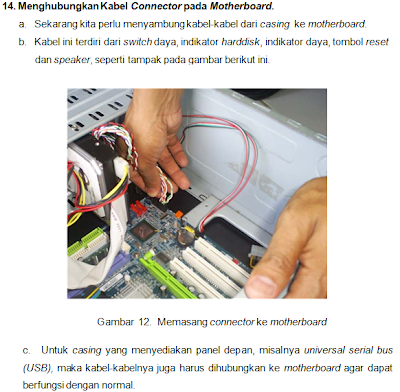 14. Menghubungkan Kabel Connector pada Motherboard.

a. Sekarang kita perlu menyambung kabel-kabel dari casing ke motherboard.

b. Kabel ini terdiri dari switch daya, indikator harddisk, indikator daya, tombol reset dan speaker, seperti tampak pada gambar berikut ini.

Gambar 12. Memasang connector ke motherboard

c. Untuk casing yang menyediakan panel depan, misalnya universal serial bus (USB), maka kabel-kabelnya juga harus dihubungkan ke motherboard agar dapat berfungsi dengan normal.