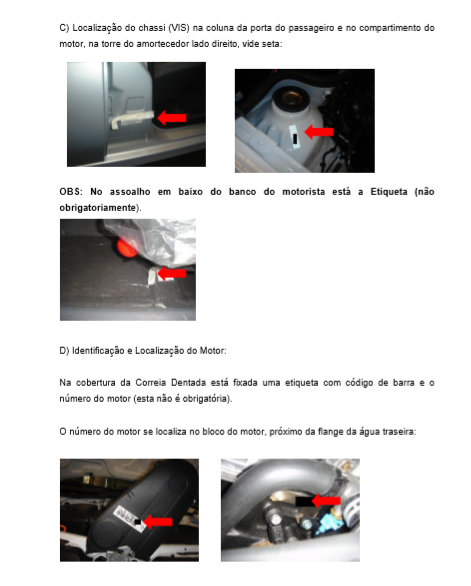 C) Localização do chassi (VIS) na coluna da porta do passageiro e no compartimento do motor, na torre do amortecedor lado direito, vide seta:

OBS: No assoalho em baixo do banco do motorista está a Etiqueta (não obrigatoriamente).

D) Identificação e Localização do Motor:

Na cobertura da Correia Dentada está fixada uma etiqueta com código de barra e o número do motor (esta não é obrigatória).

O número do motor se localiza no bloco do motor, próximo da flange da água traseira: