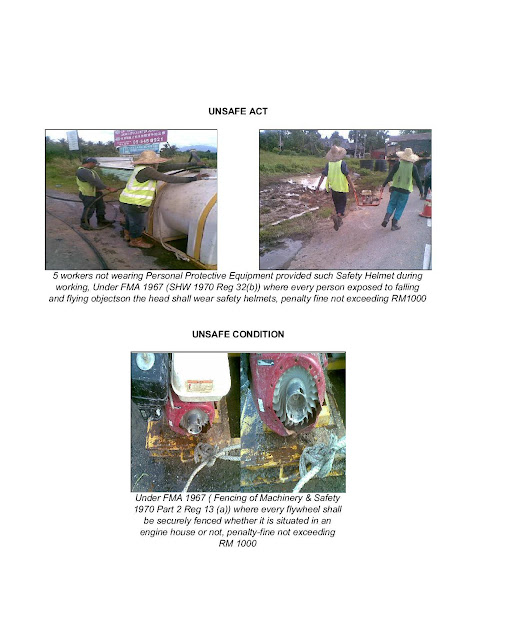 UNSAFE ACT

5 workers not wearing Personal Protective Equipment provided such Safety Helmet during working, Under FMA 1967 (SHW 1970 Reg 32(b)) where every person exposed to falling and flying objectson the head shall wear safety helmets, penalty fine not exceeding RM1000

UNSAFE CONDITION

Under FMA 1967 ( Fencing of Machinery & Safety 1970 Part 2 Reg 13 (a)) where every flywheel shall be securely fenced whether it is situated in an engine house or not, penalty-fine not exceeding RM 1000