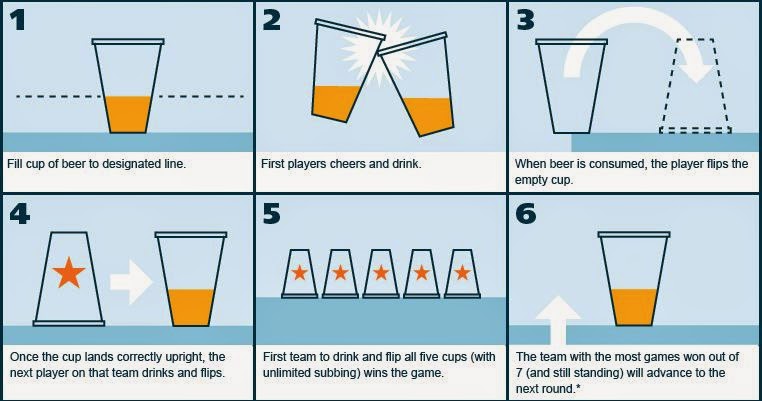 1

Fill cup of beer to designated line.

2

First players cheers and drink.

3

When beer is consumed, the player flips the empty cup.

4

Once the cup lands correctly upright, the next player on that team drinks and flips.

5

First team to drink and flip all five cups (with unlimited subbing) wins the game.

6

The team with the most games won out of 7 (and still standing) will advance to the next round.*