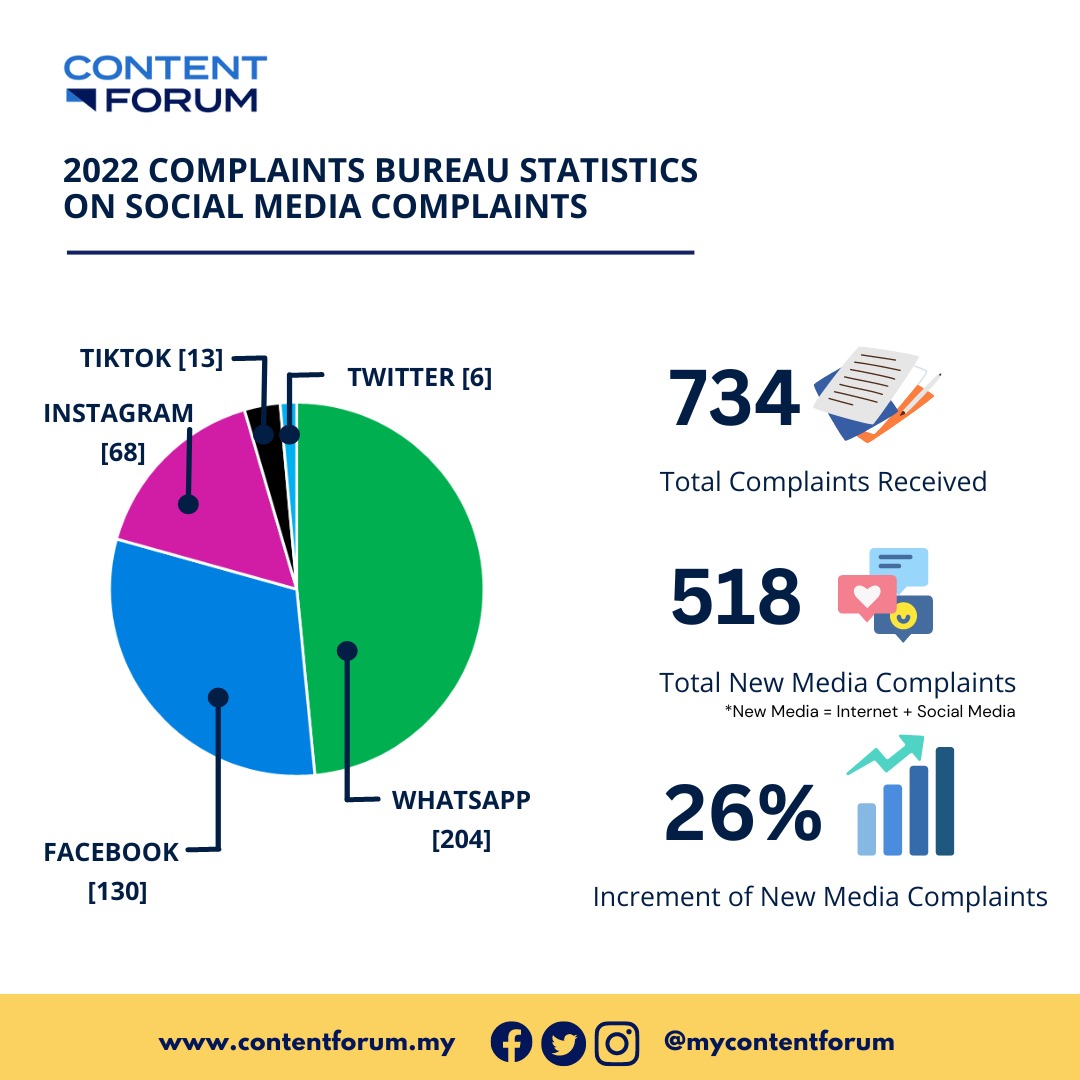 CONTENT FORUM

2022 COMPLAINTS BUREAU STATISTICS ON SOCIAL MEDIA COMPLAINTS

TIKTOK [13]
TWITTER [6]
INSTAGRAM [68]
FACEBOOK [130]
WHATSAPP [204]

734
Total Complaints Received

518
Total New Media Complaints
*New Media = Internet + Social Media

26%
Increment of New Media Complaints

www.contentforum.my @mycontentforum