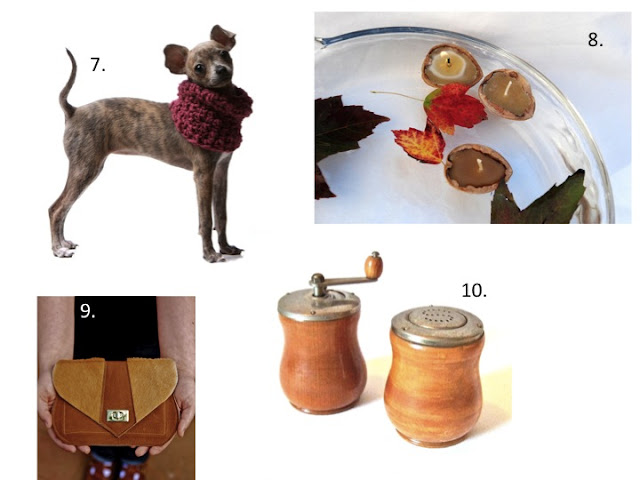 7.

8.

9.

10.