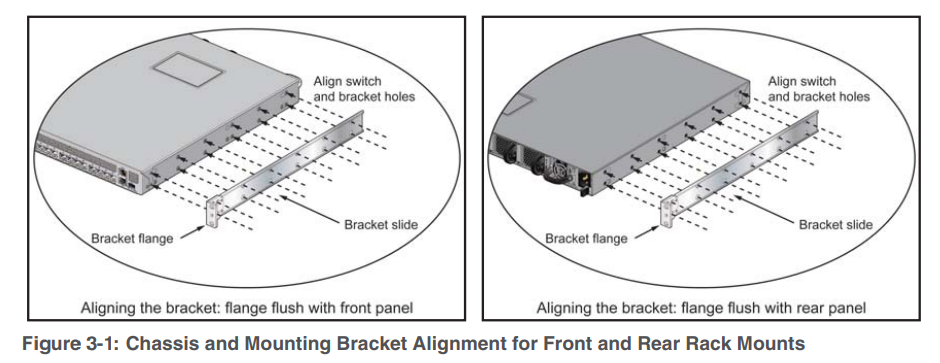 Align switch and bracket holes

Bracket slide

Bracket flange

Aligning the bracket: flange flush with front panel

Align switch and bracket holes

Bracket slide

Bracket flange

Aligning the bracket: flange flush with rear panel

Figure 3-1: Chassis and Mounting Bracket Alignment for Front and Rear Rack Mounts