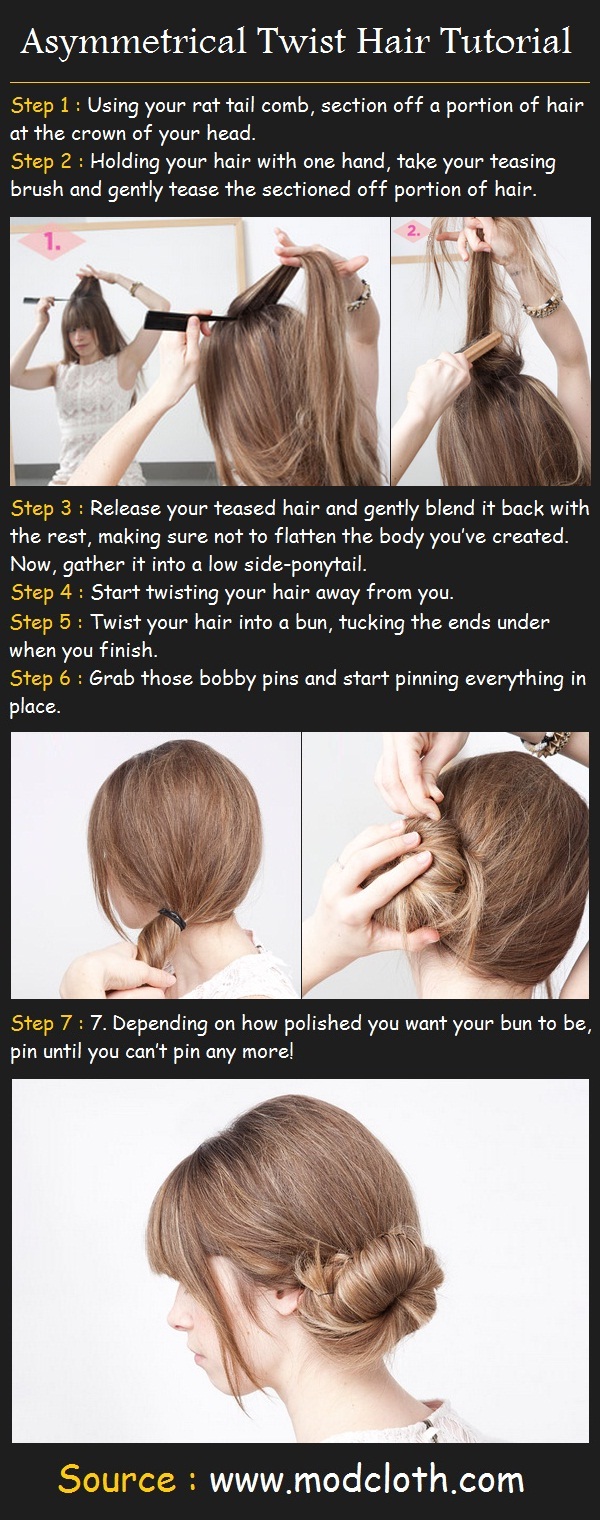 Asymmetrical Twist Hair Tutorial

Step 1 : Using your rat tail comb, section off a portion of hair at the crown of your head.
Step 2 : Holding your hair with one hand, take your teasing brush and gently tease the sectioned off portion of hair.

1.

2.

Step 3 : Release your teased hair and gently blend it back with the rest, making sure not to flatten the body you've created. Now, gather it into a low side-ponytail.
Step 4 : Start twisting your hair away from you.
Step 5 : Twist your hair into a bun, tucking the ends under when you finish.
Step 6 : Grab those bobby pins and start pinning everything in place.

Step 7 : 7. Depending on how polished you want your bun to be, pin until you can't pin any more!

Source : www.modcloth.com