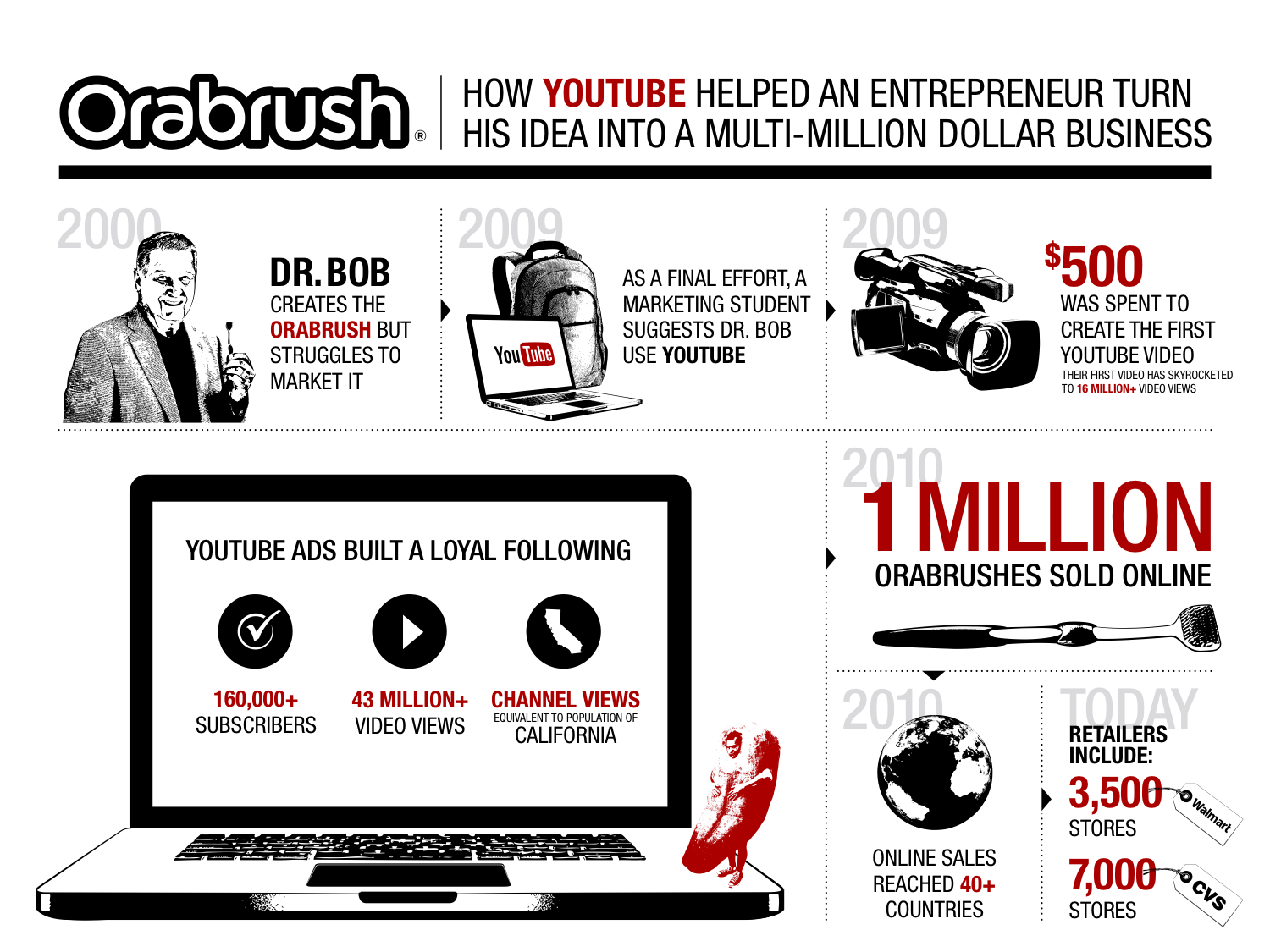 Orabrush®

HOW YOUTUBE HELPED AN ENTREPRENEUR TURN HIS IDEA INTO A MULTI-MILLION DOLLAR BUSINESS

2000

DR. BOB CREATES THE ORABRUSH BUT STRUGGLES TO MARKET IT

2009

YouTube

AS A FINAL EFFORT, A MARKETING STUDENT SUGGESTS DR. BOB USE YOUTUBE

2009

$500 WAS SPENT TO CREATE THE FIRST YOUTUBE VIDEO

THEIR FIRST VIDEO HAS SKYROCKETED TO 16 MILLION+ VIDEO VIEWS

YOUTUBE ADS BUILT A LOYAL FOLLOWING

160,000+ SUBSCRIBERS

43 MILLION+ VIDEO VIEWS

CHANNEL VIEWS EQUIVALENT TO POPULATION OF CALIFORNIA

2010

1 MILLION ORABRUSHES SOLD ONLINE

2010

ONLINE SALES REACHED 40+ COUNTRIES

TODAY

RETAILERS INCLUDE:

3,500 STORES

Walmart

7,000 STORES

CVS