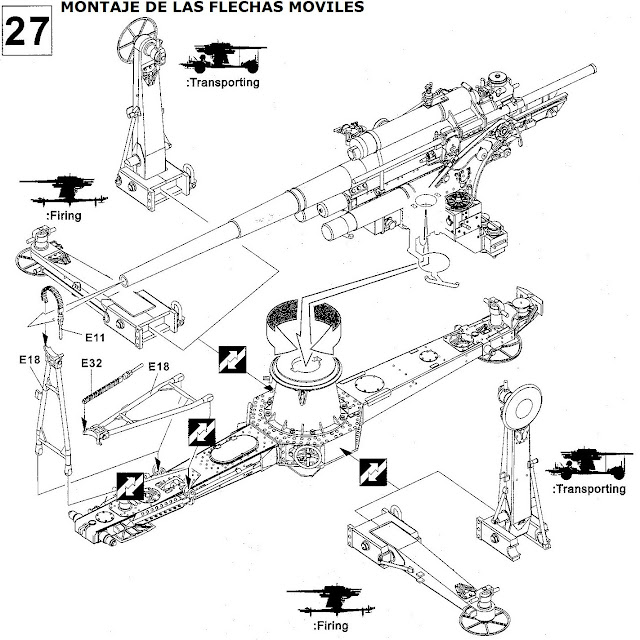 27
MONTAJE DE LAS FLECHAS MOVILES

:Transporting

:Firing

E11
E18
E32
E18

:Transporting

:Firing