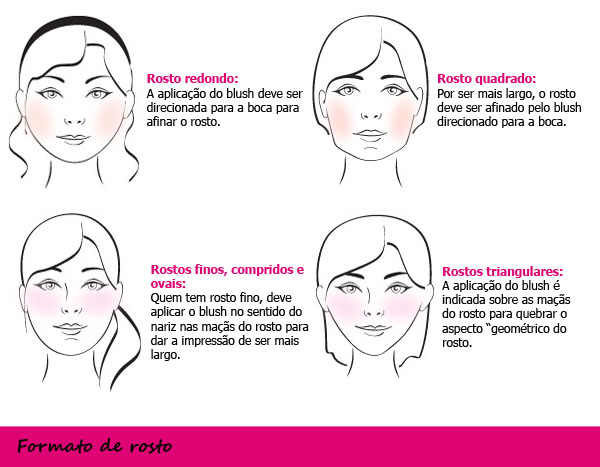 Rosto redondo:
A aplicação do blush deve ser direcionada para a boca para afinar o rosto.

Rosto quadrado:
Por ser mais largo, o rosto deve ser afinado pelo blush direcionado para a boca.

Rostos finos, compridos e ovais:
Quem tem rosto fino, deve aplicar o blush no sentido do nariz nas maçãs do rosto para dar a impressão de ser mais largo.

Rostos triangulares:
A aplicação do blush é indicada sobre as maçãs do rosto para quebrar o aspecto "geométrico do rosto.

Formato de rosto