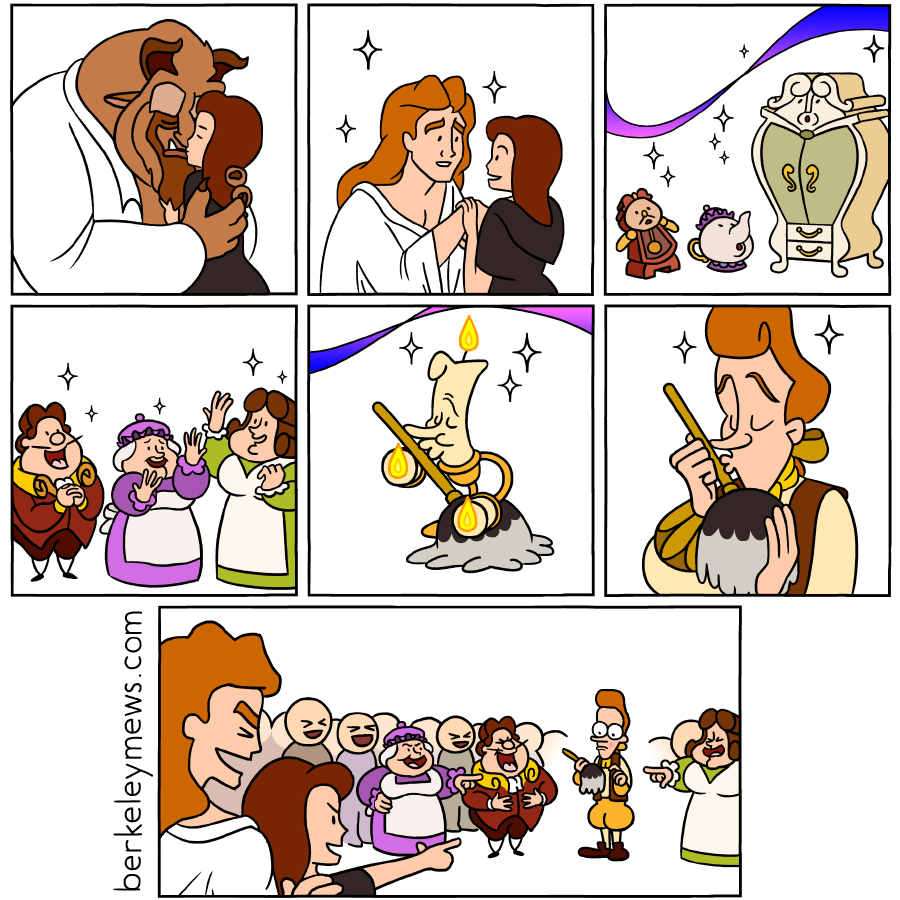 berkeleymews.com