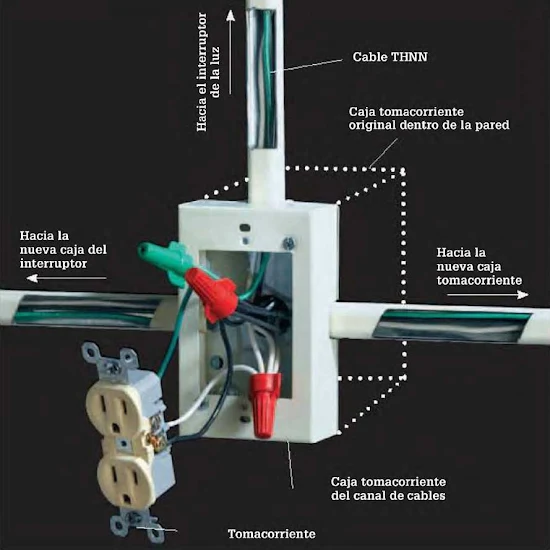 Hacia el interruptor de la luz

Cable THNN

Caja tomacorriente original dentro de la pared

Hacia la nueva caja del interruptor

Hacia la nueva caja tomacorriente

Caja tomacorriente del canal de cables

Tomacorriente