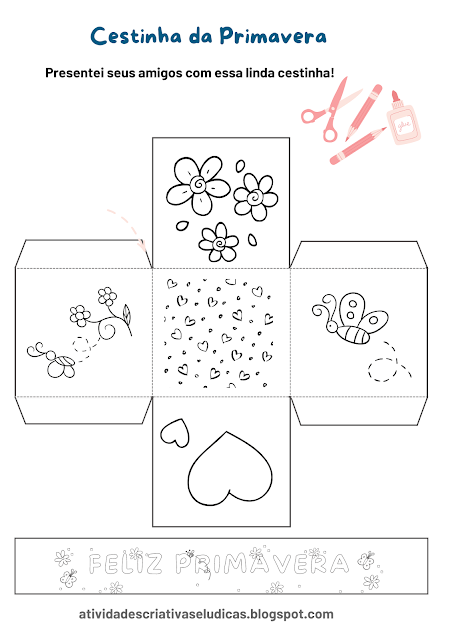 Cestinha da Primavera

Presentei seus amigos com essa linda cestinha!

glue

FELIZ PRIMAVERA

atividadescriativaseludicas.blogspot.com