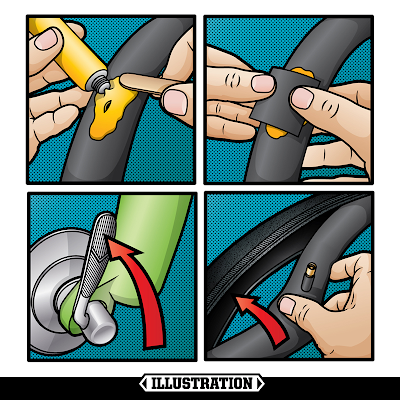 ILLUSTRATION