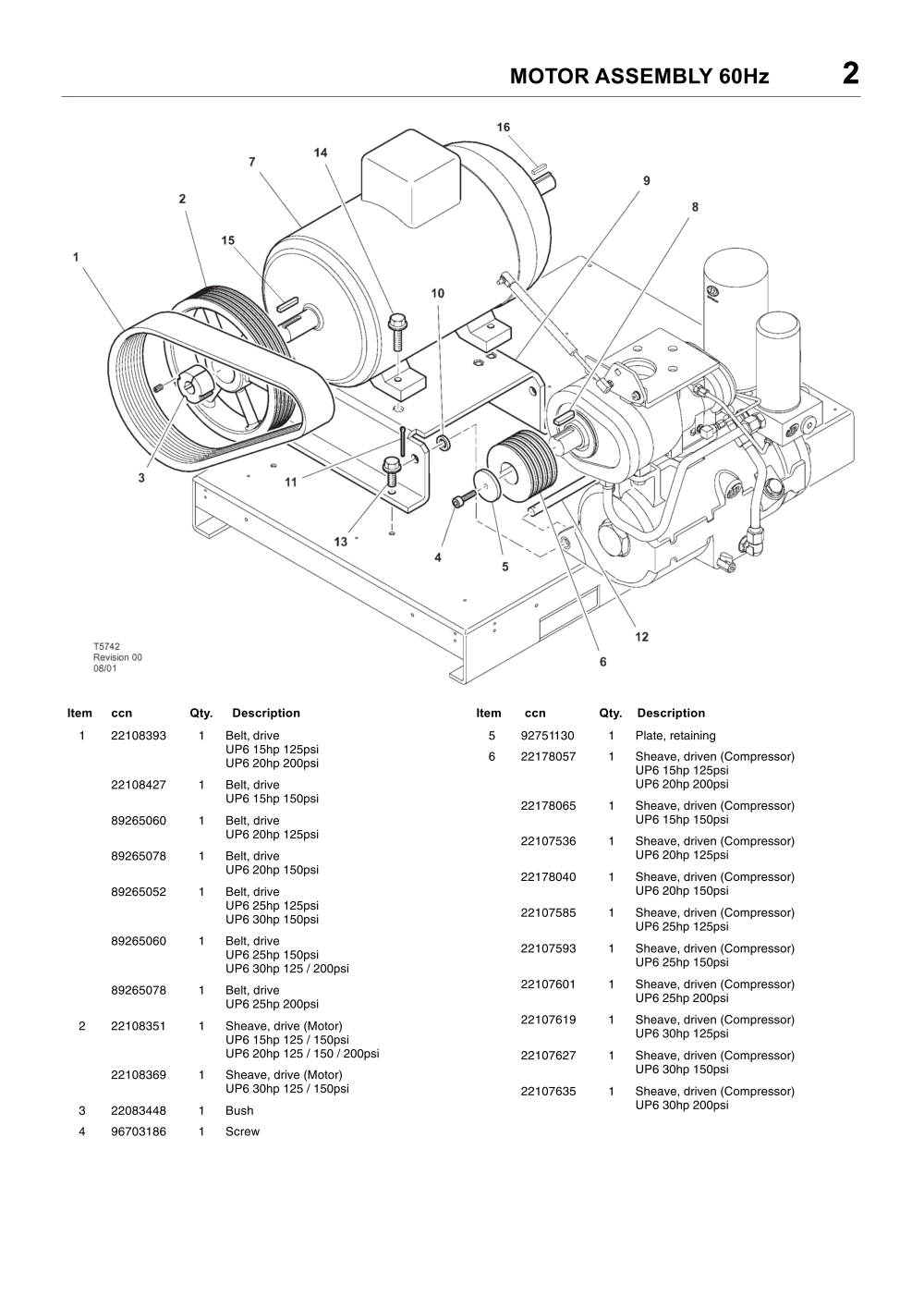 MOTOR ASSEMBLY 60Hz 2

16
14
7
9
2
8
15
1
10
3
11
13
4
5
12
6

T5742
Revision 00
08/01

| Item | ccn | Qty. | Description |
|---|---|---|---|
| 1 | 22108393 | 1 | Belt, drive UP6 15hp 125psi UP6 20hp 200psi |
| | 22108427 | 1 | Belt, drive UP6 15hp 150psi |
| | 89265060 | 1 | Belt, drive UP6 20hp 125psi |
| | 89265078 | 1 | Belt, drive UP6 20hp 150psi |
| | 89265052 | 1 | Belt, drive UP6 25hp 125psi UP6 30hp 150psi |
| | 89265060 | 1 | Belt, drive UP6 25hp 150psi UP6 30hp 125 / 200psi |
| | 89265078 | 1 | Belt, drive UP6 25hp 200psi |
| 2 | 22108351 | 1 | Sheave, drive (Motor) UP6 15hp 125 / 150psi UP6 20hp 125 / 150 / 200psi |
| | 22108369 | 1 | Sheave, drive (Motor) UP6 30hp 125 / 150psi |
| 3 | 22083448 | 1 | Bush |
| 4 | 96703186 | 1 | Screw |

| Item | ccn | Qty. | Description |
|---|---|---|---|
| 5 | 92751130 | 1 | Plate, retaining |
| 6 | 22178057 | 1 | Sheave, driven (Compressor) UP6 15hp 125psi UP6 20hp 200psi |
| | 22178065 | 1 | Sheave, driven (Compressor) UP6 15hp 150psi |
| | 22107536 | 1 | Sheave, driven (Compressor) UP6 20hp 125psi |
| | 22178040 | 1 | Sheave, driven (Compressor) UP6 20hp 150psi |
| | 22107585 | 1 | Sheave, driven (Compressor) UP6 25hp 125psi |
| | 22107593 | 1 | Sheave, driven (Compressor) UP6 25hp 150psi |
| | 22107601 | 1 | Sheave, driven (Compressor) UP6 25hp 200psi |
| | 22107619 | 1 | Sheave, driven (Compressor) UP6 30hp 125psi |
| | 22107627 | 1 | Sheave, driven (Compressor) UP6 30hp 150psi |
| | 22107635 | 1 | Sheave, driven (Compressor) UP6 30hp 200psi |