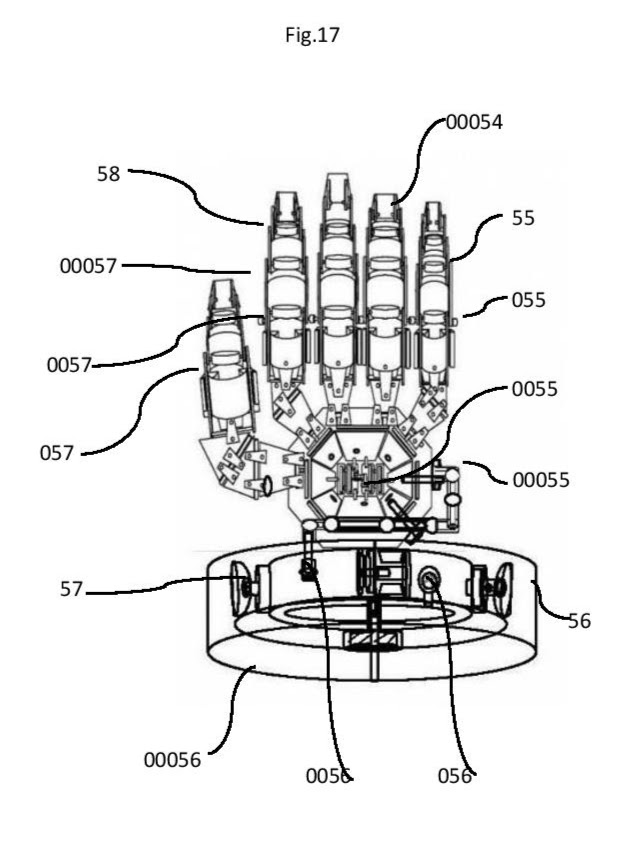 Fig.17

00054
58
55
00057
055
0057
0055
057
00055
57
56
00056
0056
056