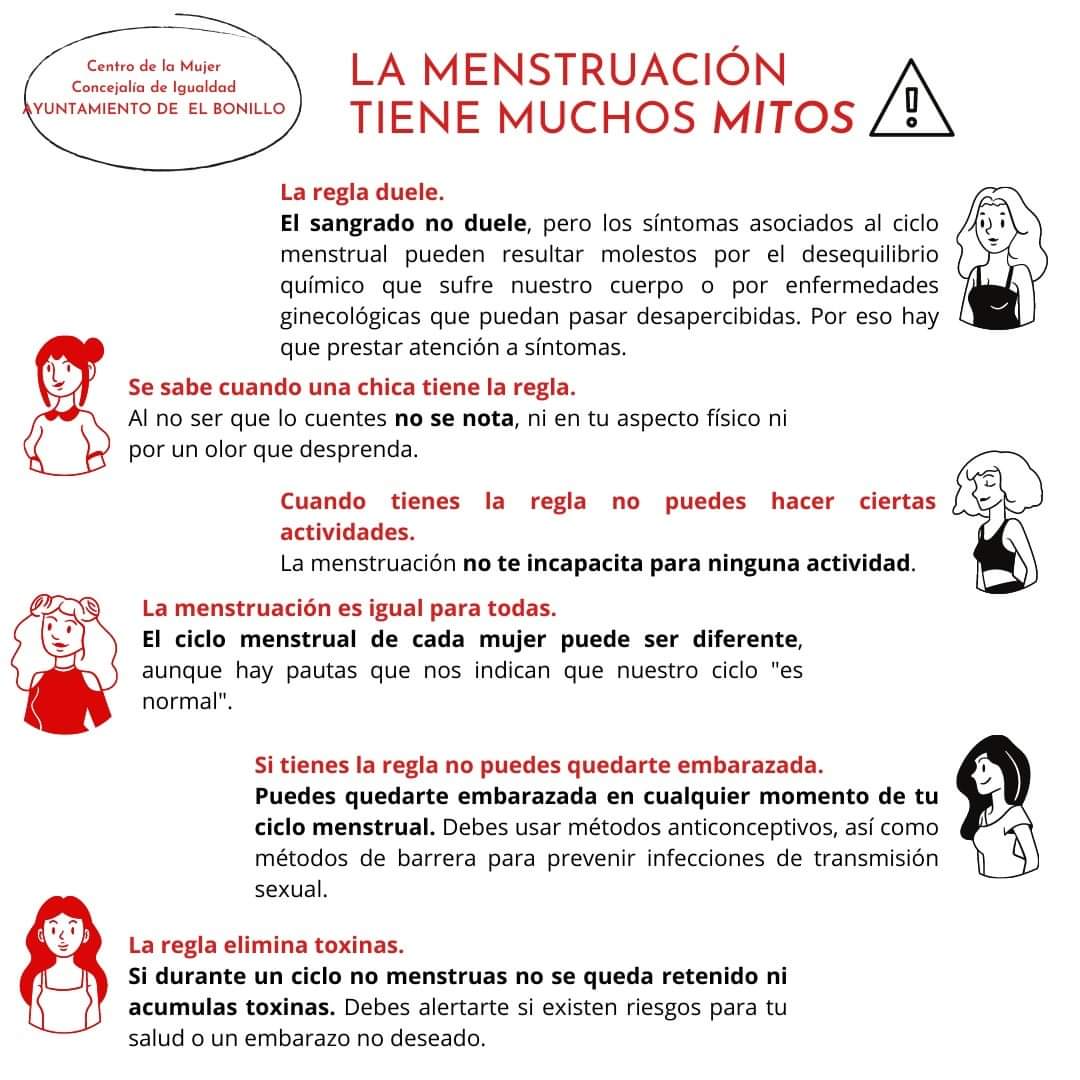 Centro de la Mujer
Concejalía de Igualdad
AYUNTAMIENTO DE EL BONILLO

LA MENSTRUACIÓN TIENE MUCHOS MITOS

La regla duele.
El sangrado no duele, pero los síntomas asociados al ciclo menstrual pueden resultar molestos por el desequilibrio químico que sufre nuestro cuerpo o por enfermedades ginecológicas que puedan pasar desapercibidas. Por eso hay que prestar atención a síntomas.

Se sabe cuando una chica tiene la regla.
Al no ser que lo cuentes no se nota, ni en tu aspecto físico ni por un olor que desprenda.

Cuando tienes la regla no puedes hacer ciertas actividades.
La menstruación no te incapacita para ninguna actividad.

La menstruación es igual para todas.
El ciclo menstrual de cada mujer puede ser diferente, aunque hay pautas que nos indican que nuestro ciclo "es normal".

Si tienes la regla no puedes quedarte embarazada.
Puedes quedarte embarazada en cualquier momento de tu ciclo menstrual. Debes usar métodos anticonceptivos, así como métodos de barrera para prevenir infecciones de transmisión sexual.

La regla elimina toxinas.
Si durante un ciclo no menstruas no se queda retenido ni acumulas toxinas. Debes alertarte si existen riesgos para tu salud o un embarazo no deseado.