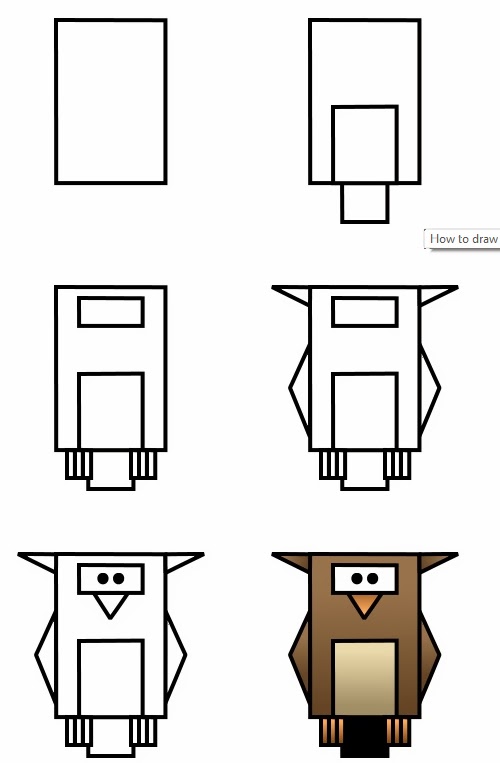 How to draw