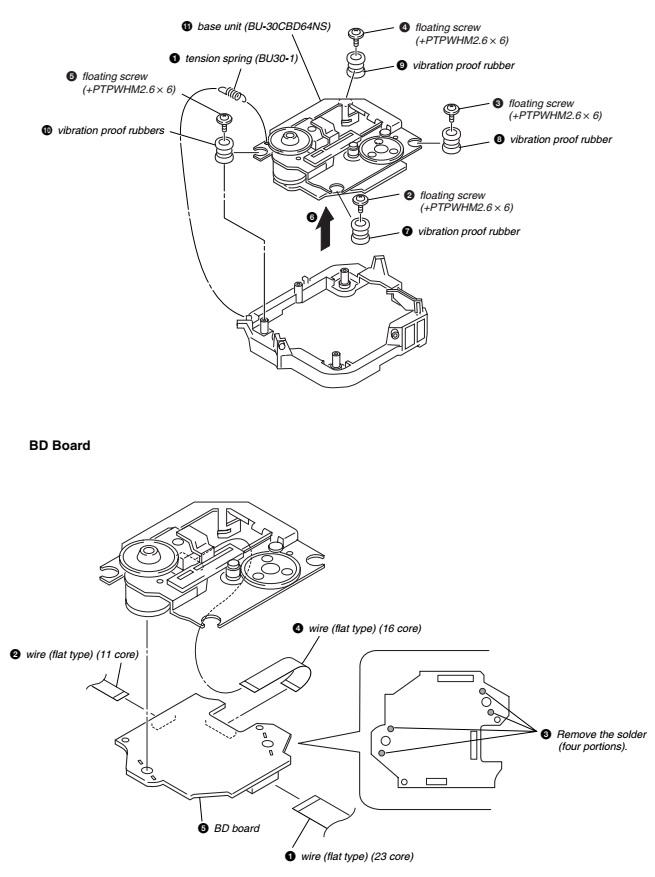 ⓫ base unit (BU-30CBD64NS)

❹ floating screw (+PTPWHM2.6 × 6)

❶ tension spring (BU30-1)

❾ vibration proof rubber

❺ floating screw (+PTPWHM2.6 × 6)

❸ floating screw (+PTPWHM2.6 × 6)

❿ vibration proof rubbers

❽ vibration proof rubber

❷ floating screw (+PTPWHM2.6 × 6)

❻

❼ vibration proof rubber

BD Board

❹ wire (flat type) (16 core)

❷ wire (flat type) (11 core)

❸ Remove the solder (four portions).

❺ BD board

❶ wire (flat type) (23 core)