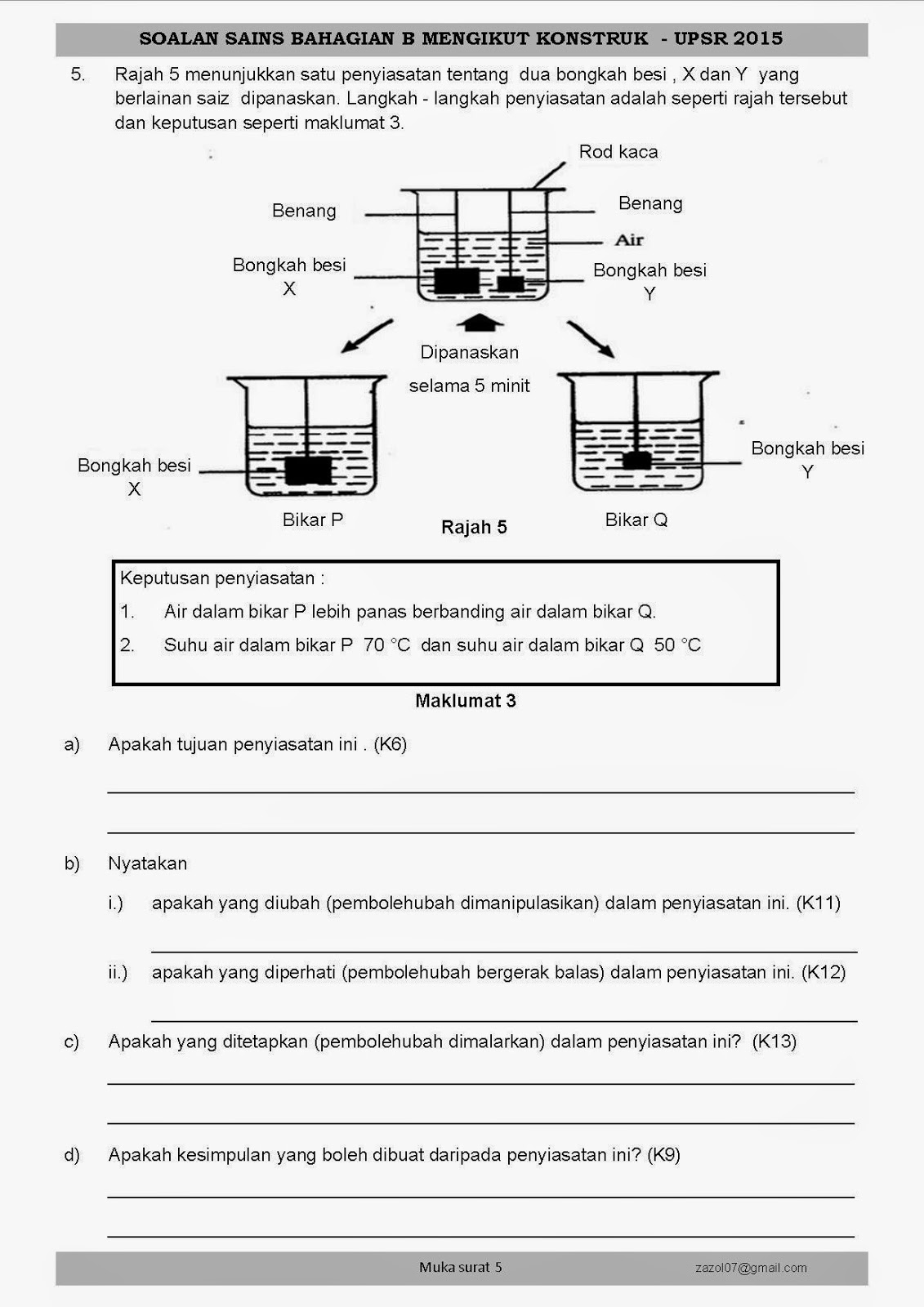 SOALAN SAINS BAHAGIAN B MENGIKUT KONSTRUK - UPSR 2015

5. Rajah 5 menunjukkan satu penyiasatan tentang dua bongkah besi , X dan Y yang berlainan saiz dipanaskan. Langkah - langkah penyiasatan adalah seperti rajah tersebut dan keputusan seperti maklumat 3.

Rod kaca

Benang

Benang

Air

Bongkah besi X

Bongkah besi Y

Dipanaskan selama 5 minit

Bongkah besi X

Bongkah besi Y

Bikar P

Rajah 5

Bikar Q

Keputusan penyiasatan :
1. Air dalam bikar P lebih panas berbanding air dalam bikar Q.
2. Suhu air dalam bikar P 70 °C dan suhu air dalam bikar Q 50 °C

Maklumat 3

a) Apakah tujuan penyiasatan ini . (K6)

b) Nyatakan

i.) apakah yang diubah (pembolehubah dimanipulasikan) dalam penyiasatan ini. (K11)

ii.) apakah yang diperhati (pembolehubah bergerak balas) dalam penyiasatan ini. (K12)

c) Apakah yang ditetapkan (pembolehubah dimalarkan) dalam penyiasatan ini? (K13)

d) Apakah kesimpulan yang boleh dibuat daripada penyiasatan ini? (K9)

Muka surat 5

zazol07@gmail.com