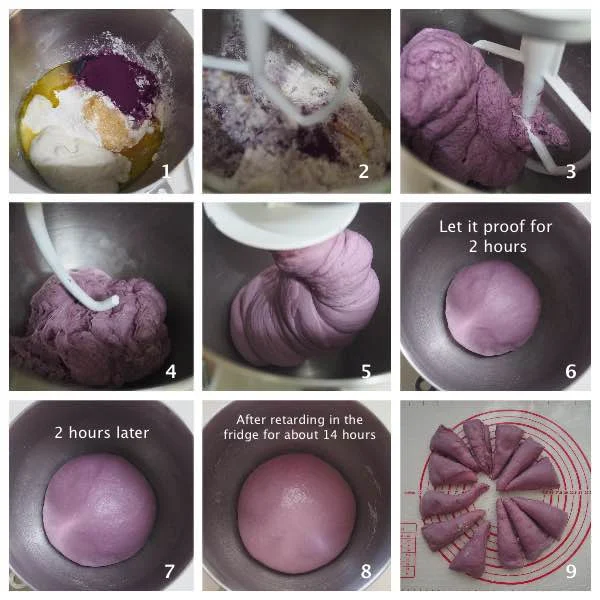 1

2

3

4

5

Let it proof for 2 hours

6

2 hours later

7

After retarding in the fridge for about 14 hours

8

9