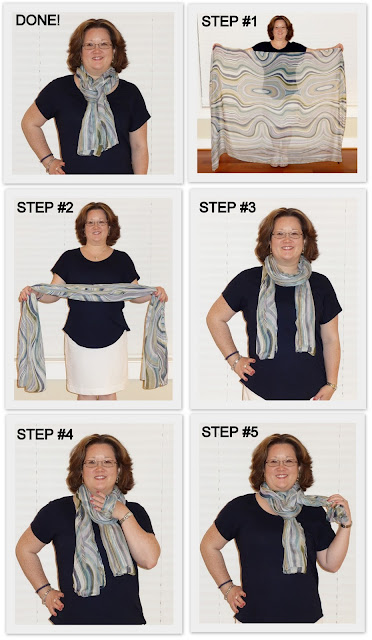 DONE!

STEP #1

STEP #2

STEP #3

STEP #4

STEP #5