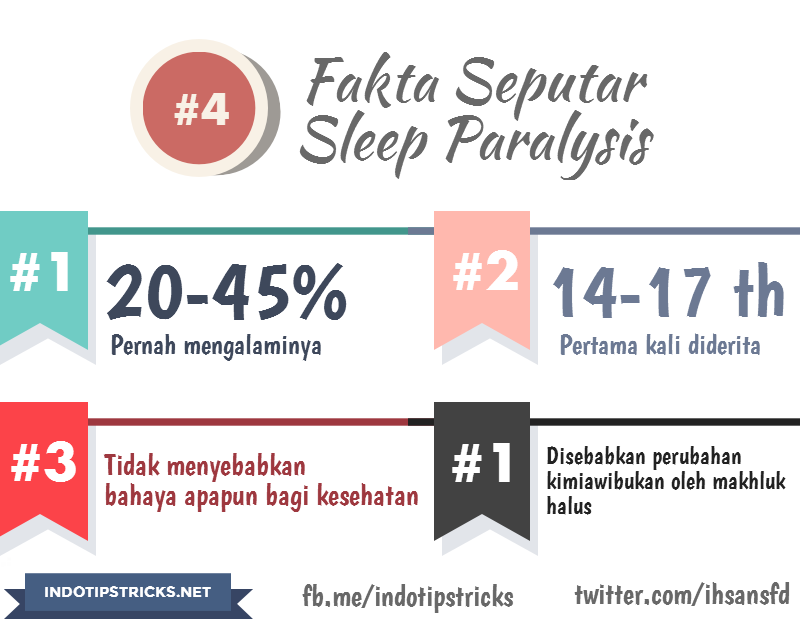 #4 Fakta Seputar Sleep Paralysis

#1
20-45%
Pernah mengalaminya

#2
14-17 th
Pertama kali diderita

#3
Tidak menyebabkan bahaya apapun bagi kesehatan

#1
Disebabkan perubahan kimiawibukan oleh makhluk halus

INDOTIPSTRICKS.NET
fb.me/indotipstricks
twitter.com/ihsansfd