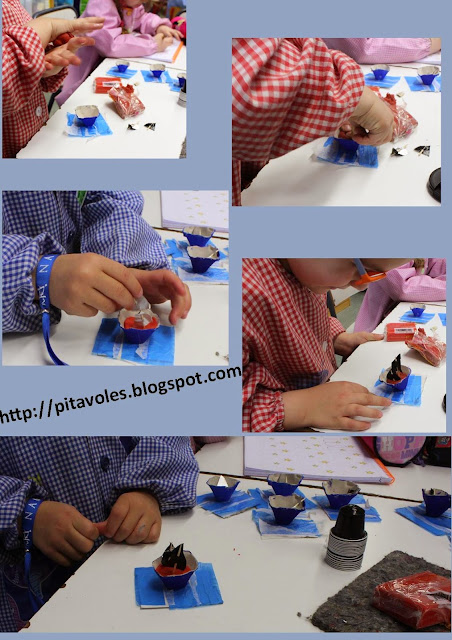 http://pitavoles.blogspot.com