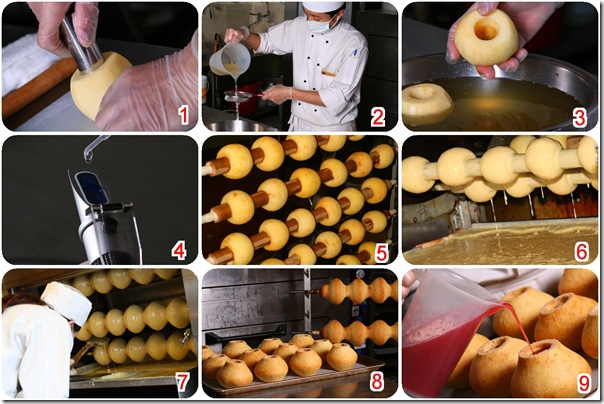 1
2
3
4
5
6
7
8
9