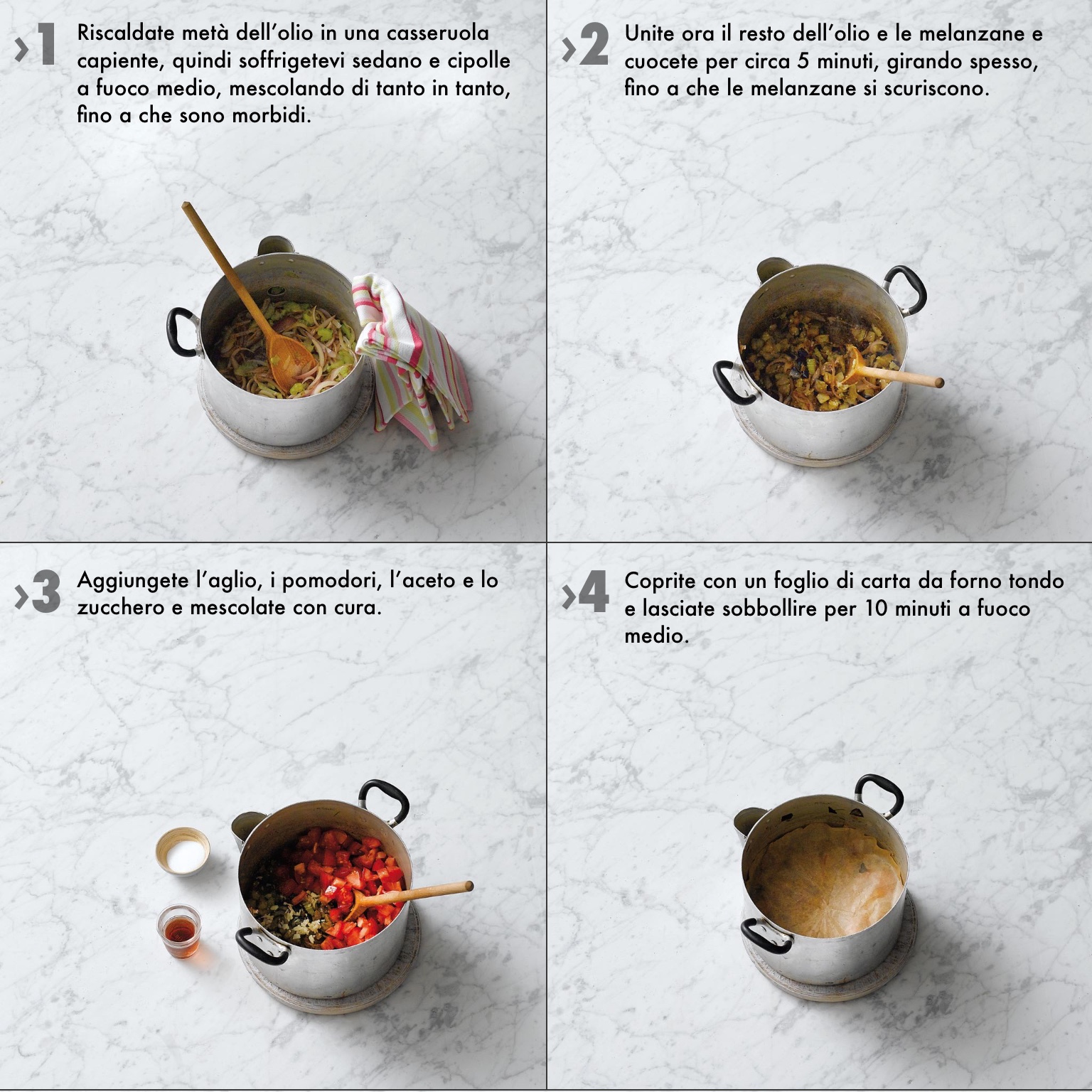 ›1 Riscaldate metà dell’olio in una casseruola capiente, quindi soffrigetevi sedano e cipolle a fuoco medio, mescolando di tanto in tanto, fino a che sono morbidi.

›2 Unite ora il resto dell’olio e le melanzane e cuocete per circa 5 minuti, girando spesso, fino a che le melanzane si scuriscono.

›3 Aggiungete l’aglio, i pomodori, l’aceto e lo zucchero e mescolate con cura.

›4 Coprite con un foglio di carta da forno tondo e lasciate sobbollire per 10 minuti a fuoco medio.