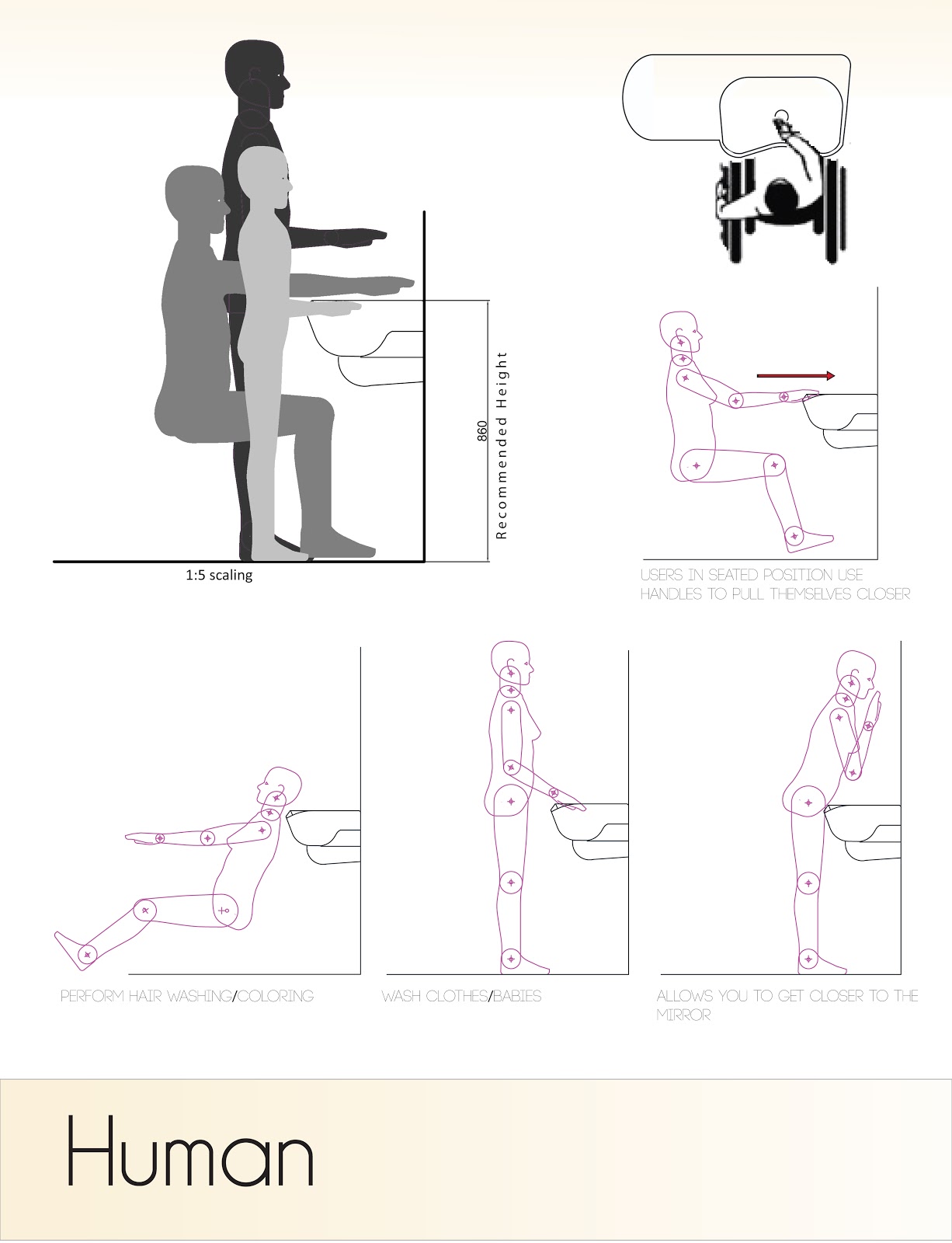 860

Recommended Height

1:5 scaling

USERS IN SEATED POSITION USE HANDLES TO PULL THEMSELVES CLOSER

PERFORM HAIR WASHING/COLORING

WASH CLOTHES/BABIES

ALLOWS YOU TO GET CLOSER TO THE MIRROR

Human