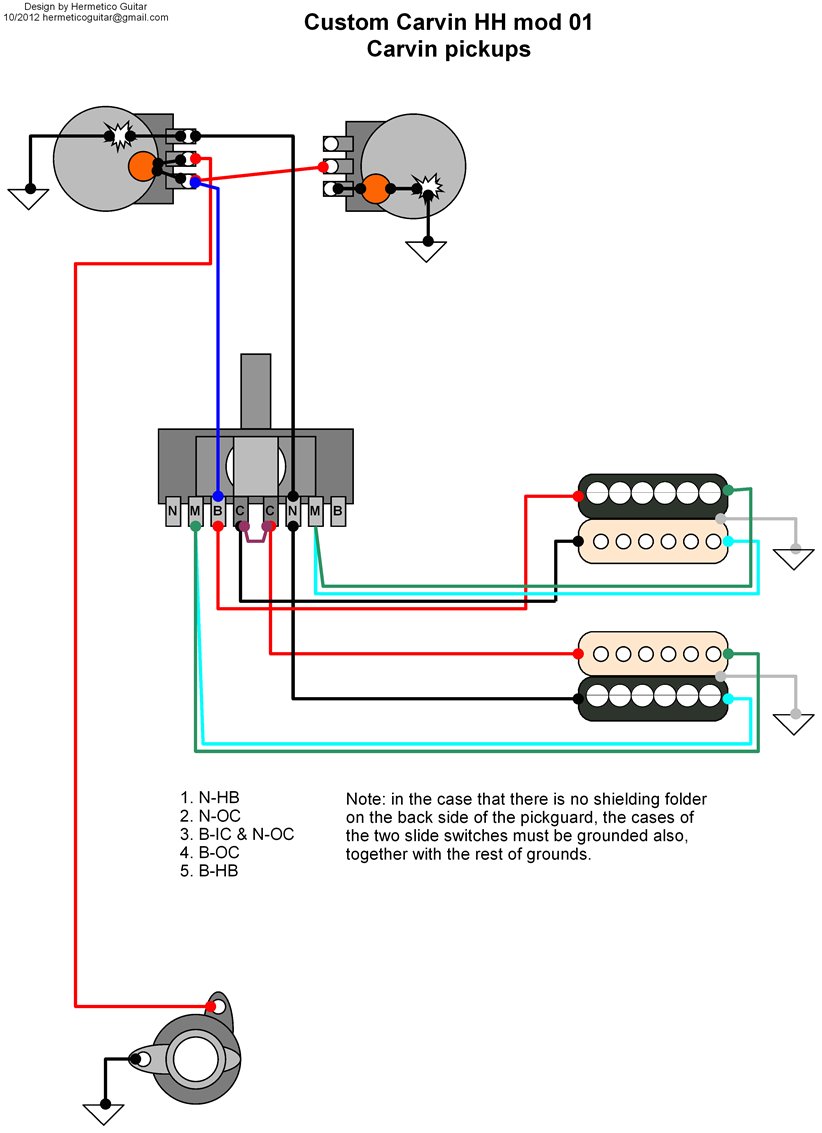 Design by Hermetico Guitar
10/2012 hermeticoguitar@gmail.com

Custom Carvin HH mod 01
Carvin pickups

N M B C C N M B

1. N-HB
2. N-OC
3. B-IC & N-OC
4. B-OC
5. B-HB

Note: in the case that there is no shielding folder on the back side of the pickguard, the cases of the two slide switches must be grounded also, together with the rest of grounds.