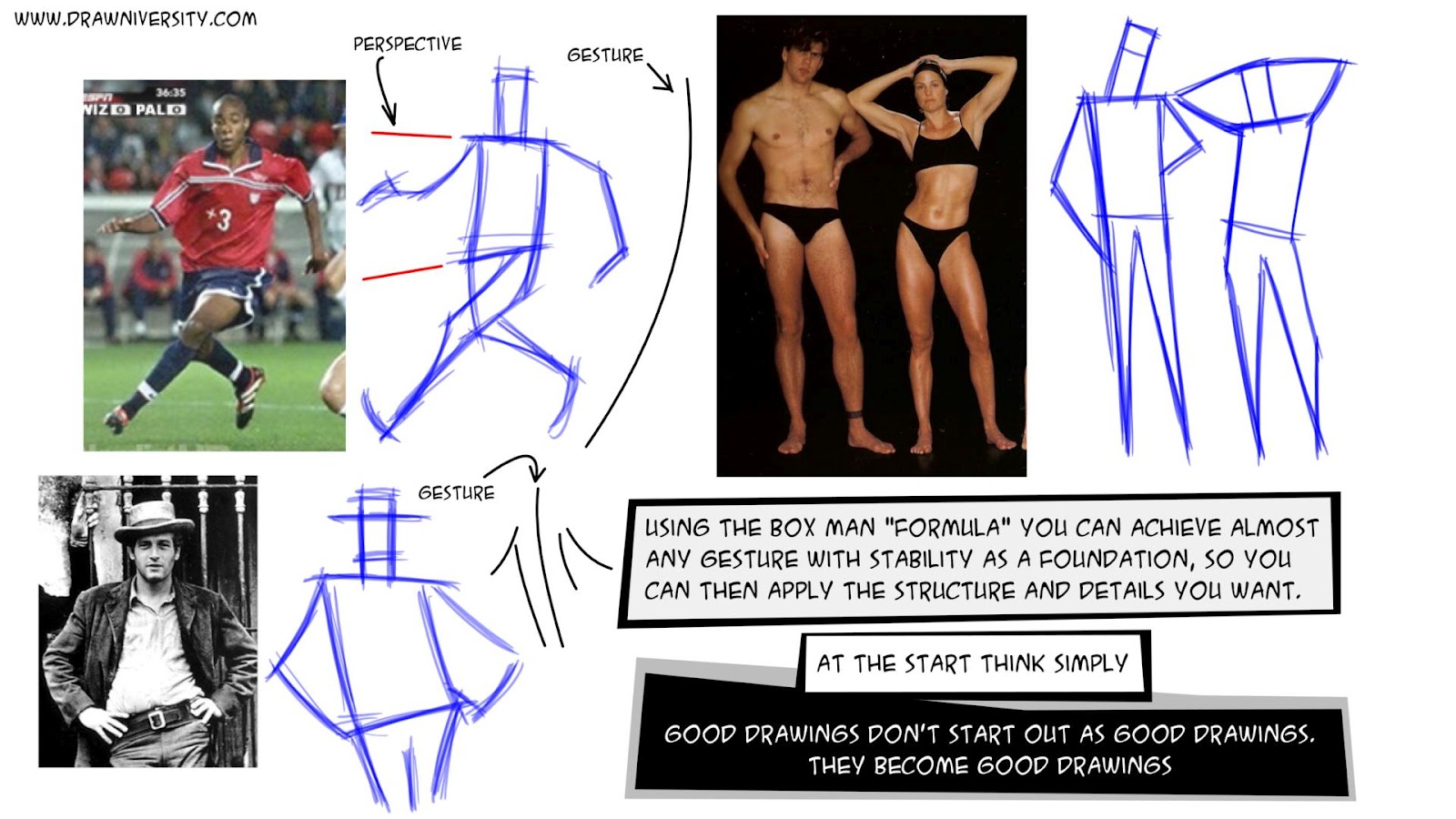 WWW.DRAWNIVERSITY.COM

PERSPECTIVE

GESTURE

ESPN 36:35
WIZ 0 PAL 0

3

GESTURE

USING THE BOX MAN "FORMULA" YOU CAN ACHIEVE ALMOST ANY GESTURE WITH STABILITY AS A FOUNDATION, SO YOU CAN THEN APPLY THE STRUCTURE AND DETAILS YOU WANT.

AT THE START THINK SIMPLY

GOOD DRAWINGS DON'T START OUT AS GOOD DRAWINGS. THEY BECOME GOOD DRAWINGS