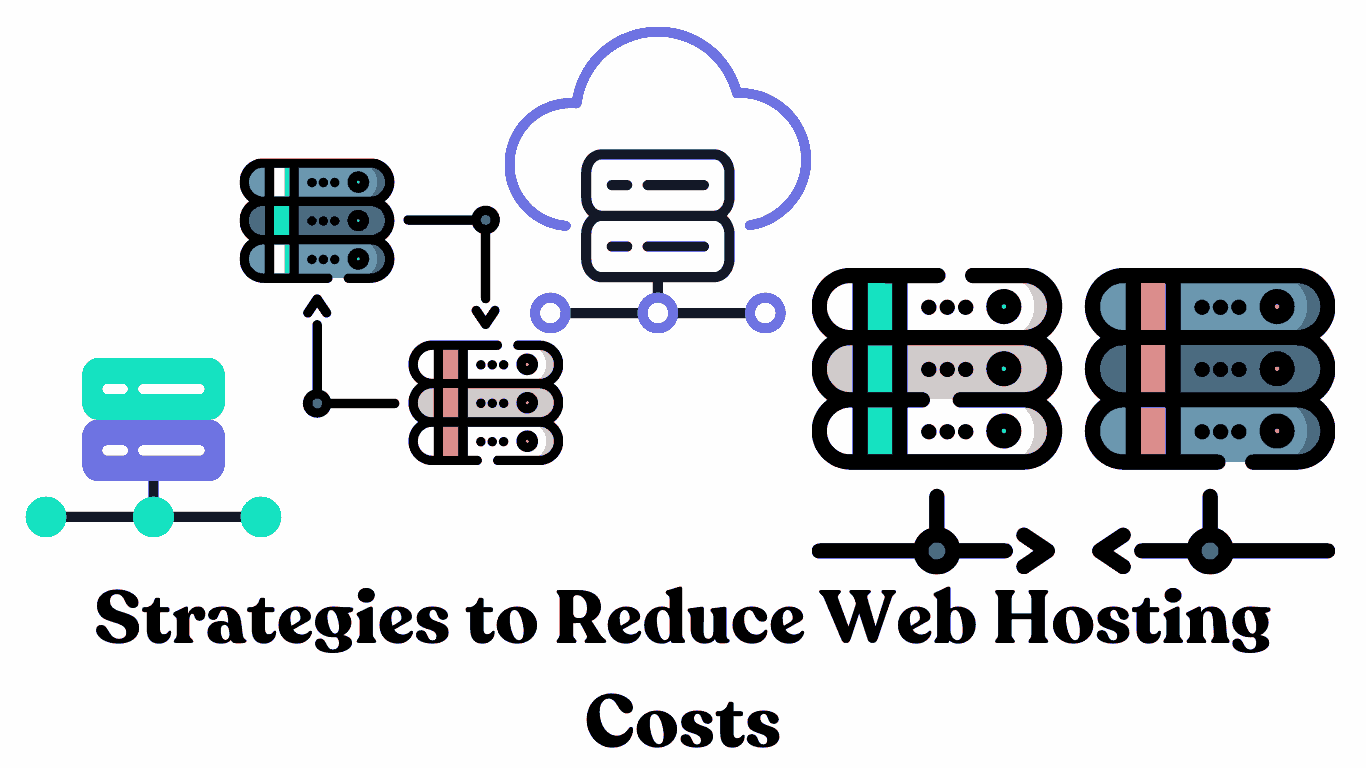 Strategies to Reduce Web Hosting Costs