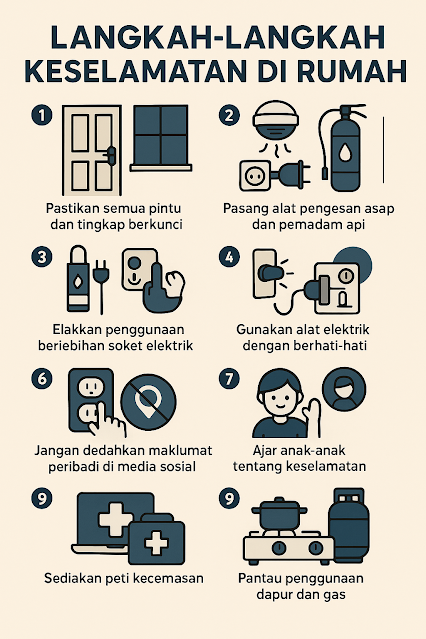 LANGKAH-LANGKAH KESELAMATAN DI RUMAH

1
Pastikan semua pintu dan tingkap berkunci

2
Pasang alat pengesan asap dan pemadam api

3
Elakkan penggunaan beriebihan soket elektrik

4
Gunakan alat elektrik dengan berhati-hati

6
Jangan dedahkan maklumat peribadi di media sosial

7
Ajar anak-anak tentang keselamatan

9
Sediakan peti kecemasan

9
Pantau penggunaan dapur dan gas