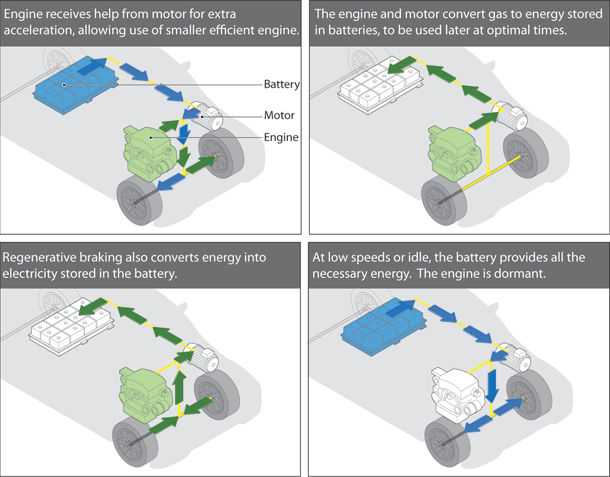 Engine receives help from motor for extra acceleration, allowing use of smaller efficient engine.

Battery

Motor

Engine

The engine and motor convert gas to energy stored in batteries, to be used later at optimal times.

Regenerative braking also converts energy into electricity stored in the battery.

At low speeds or idle, the battery provides all the necessary energy. The engine is dormant.