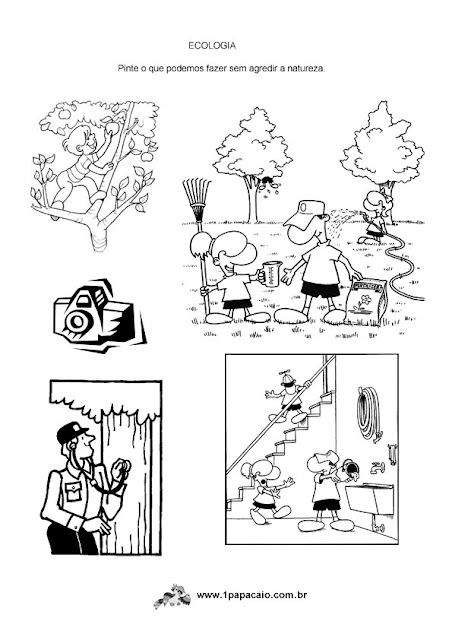 ECOLOGIA

Pinte o que podemos fazer sem agredir a natureza.

www.1papacaio.com.br